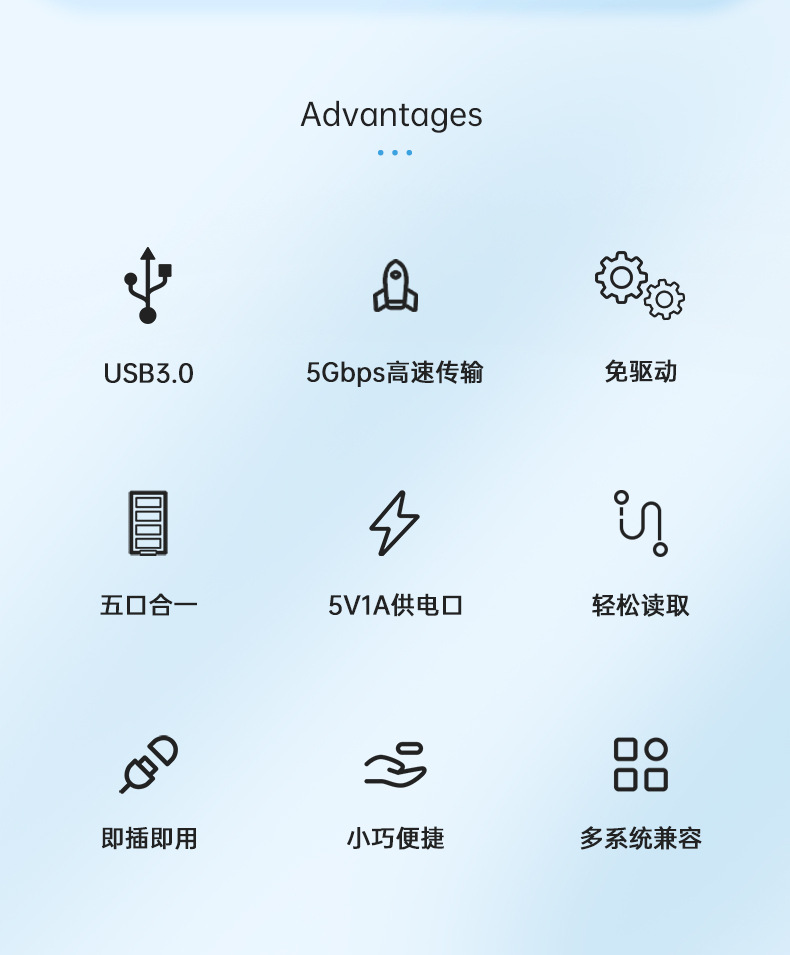 Advantages

USB3.0

5Gbps高速传输

免驱动

五口合一

5V1A供电口

轻松读取

即插即用

小巧便捷

多系统兼容