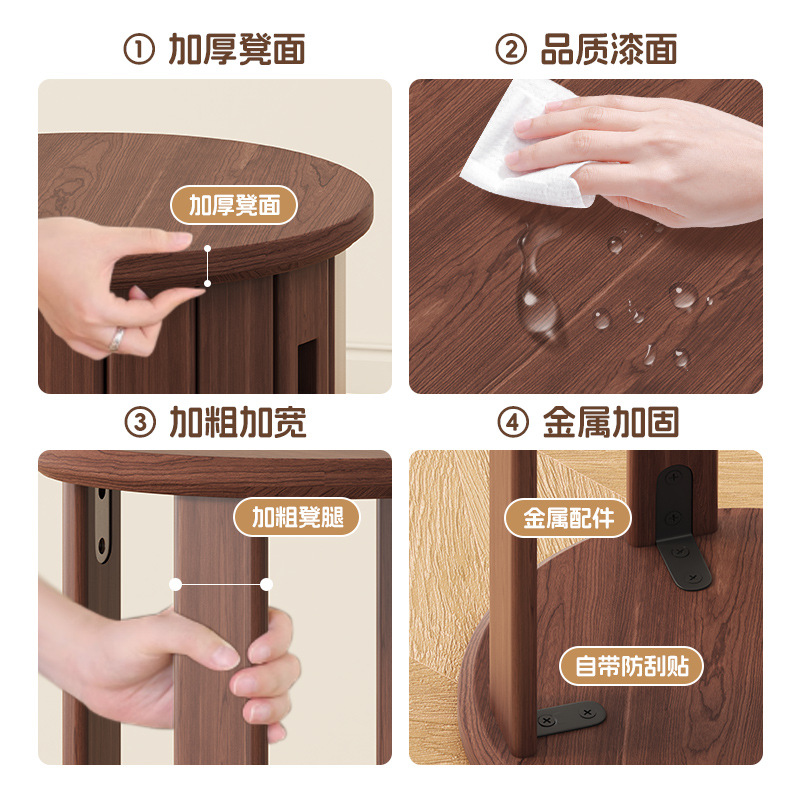 ① 加厚凳面

加厚凳面

② 品质漆面

③ 加粗加宽

加粗凳腿

④ 金属加固

金属配件

自带防刮贴