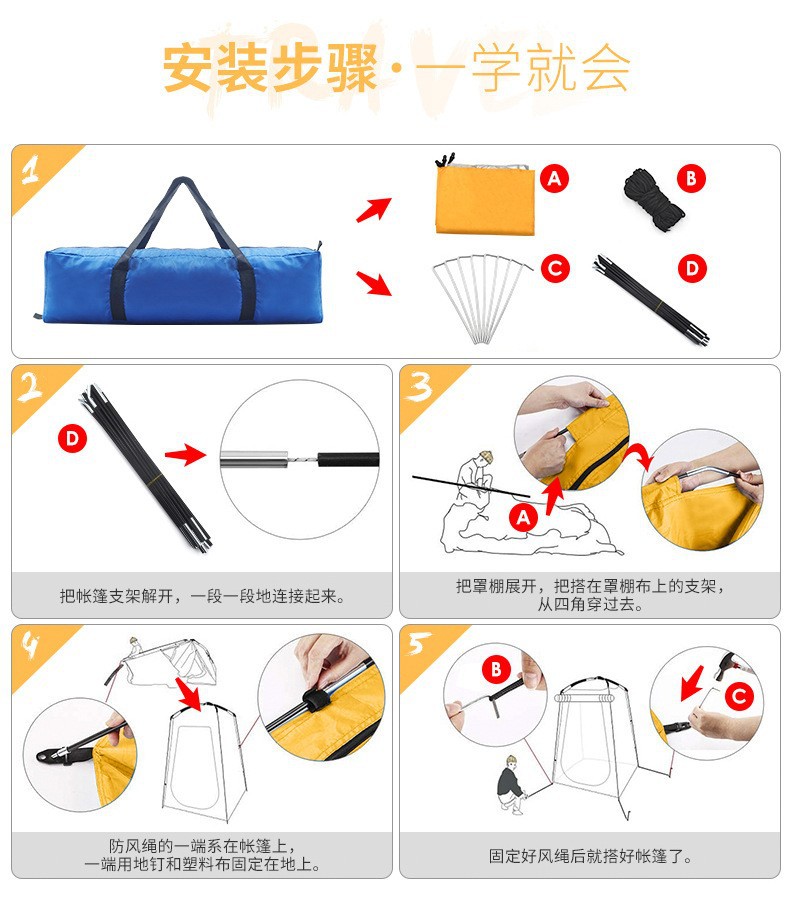 安装步骤·一学就会

1

A

B

C

D

2

D

把帐篷支架解开，一段一段地连接起来。

3

A

把罩棚展开，把搭在罩棚布上的支架，从四角穿过去。

4

防风绳的一端系在帐篷上，一端用地钉和塑料布固定在地上。

5

B

C

固定好风绳后就搭好帐篷了。