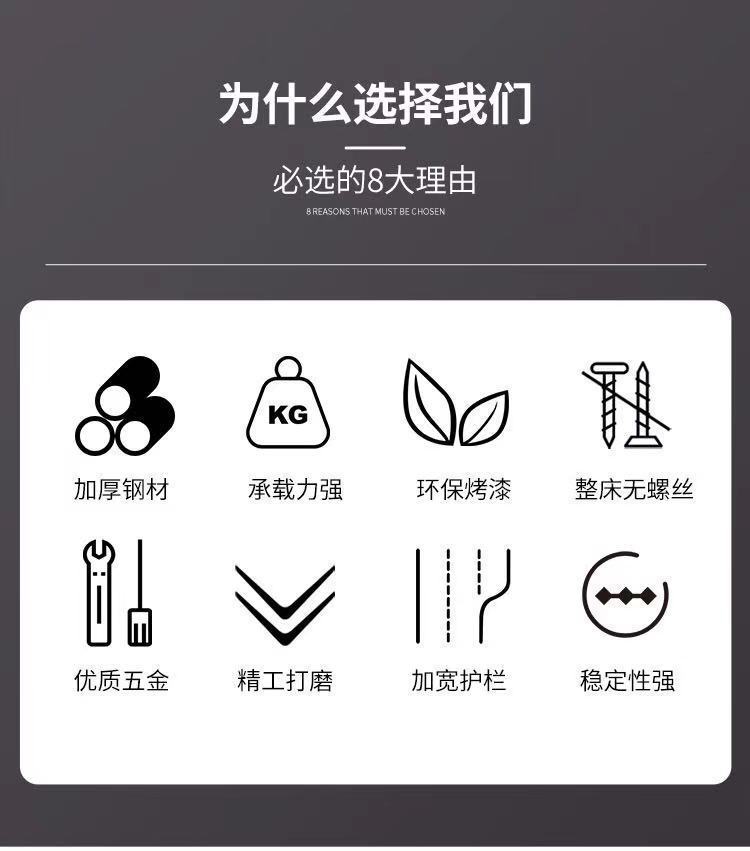 为什么选择我们

必选的8大理由

8 REASONS THAT MUST BE CHOSEN

KG

加厚钢材 承载力强 环保烤漆 整床无螺丝

优质五金 精工打磨 加宽护栏 稳定性强