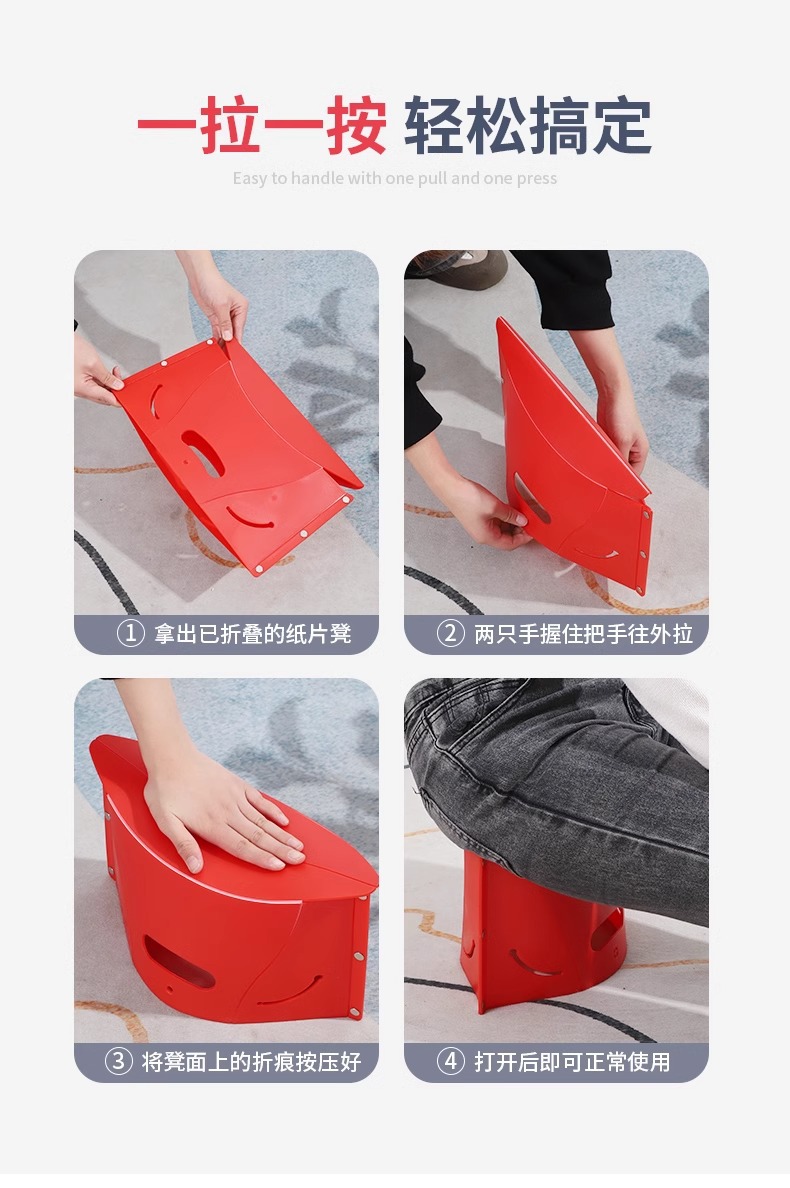 一拉一按 轻松搞定

Easy to handle with one pull and one press

① 拿出已折叠的纸片凳

② 两只手握住把手往外拉

③ 将凳面上的折痕按压好

④ 打开后即可正常使用