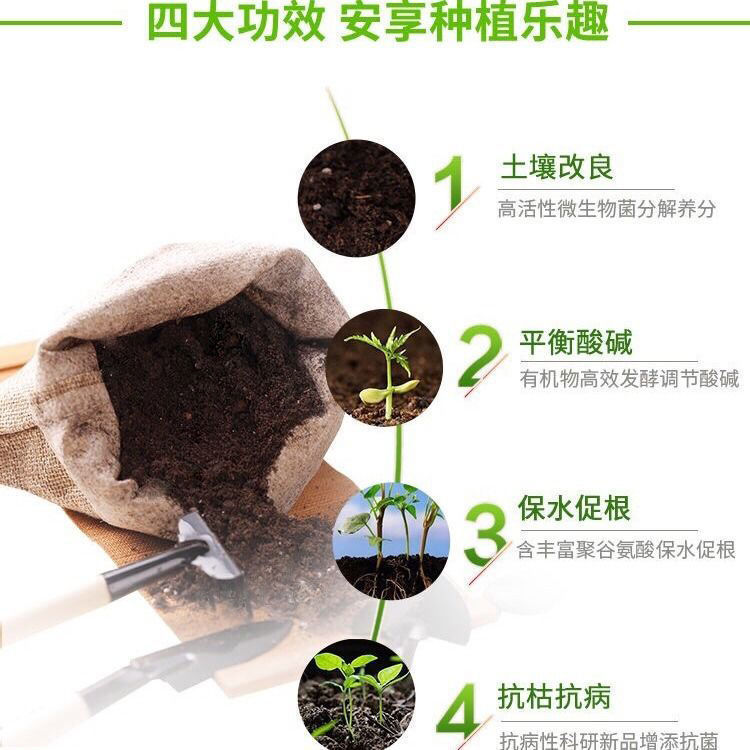 四大功效 安享种植乐趣

1 土壤改良
高活性微生物菌分解养分

2 平衡酸碱
有机物高效发酵调节酸碱

3 保水促根
含丰富聚谷氨酸保水促根

4 抗枯抗病
抗病性科研新品增添抗菌