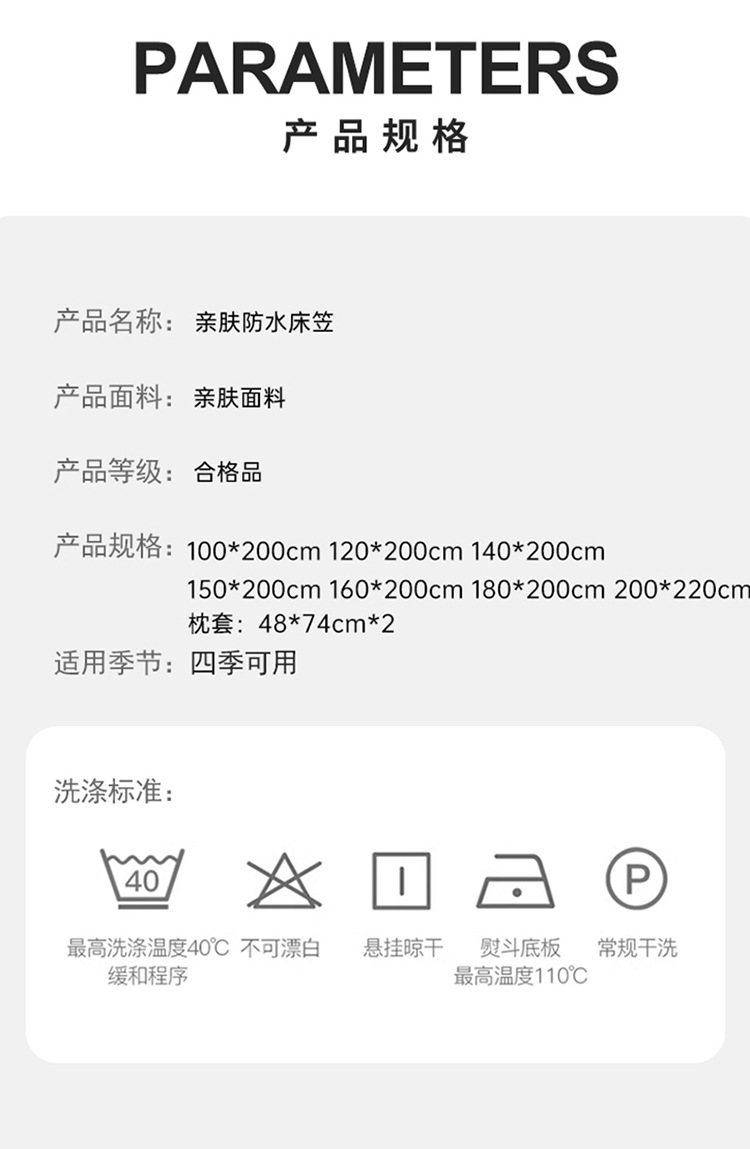 PARAMETERS
产品规格

产品名称：亲肤防水床笠

产品面料：亲肤面料

产品等级：合格品

产品规格：100*200cm 120*200cm 140*200cm
150*200cm 160*200cm 180*200cm 200*220cm
枕套：48*74cm*2
适用季节：四季可用

洗涤标准：

40

P

最高洗涤温度40℃
缓和程序
不可漂白
悬挂晾干
熨斗底板
最高温度110℃
常规干洗