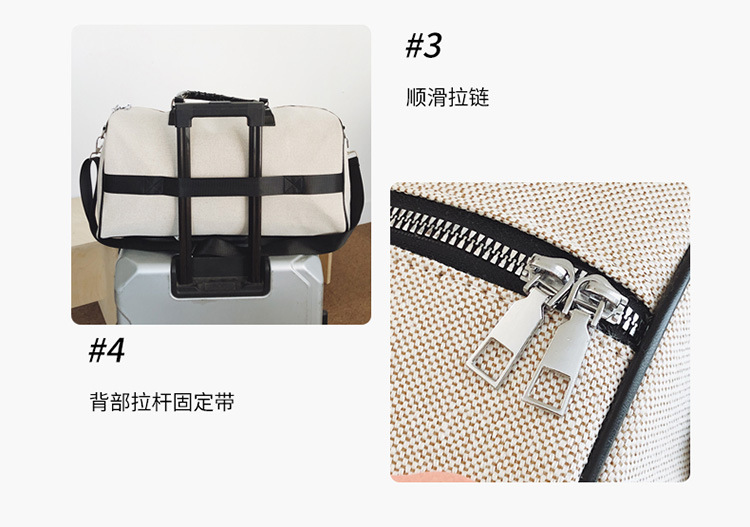 #3

顺滑拉链

#4

背部拉杆固定带