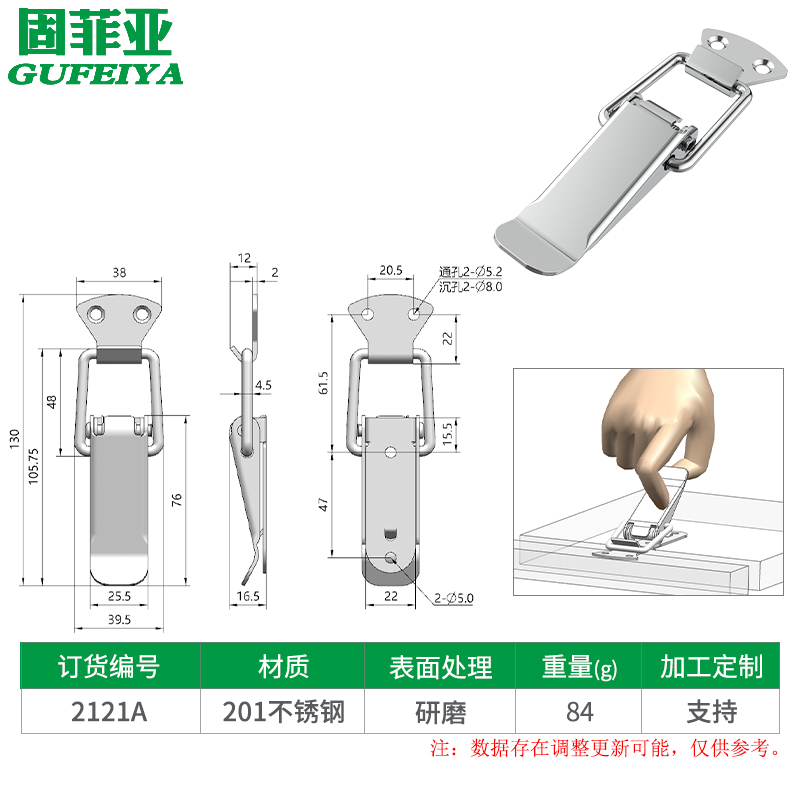 固菲亚
GUFEIYA

38
130
105.75
48
76
25.5
39.5

12
2
4.5
16.5

20.5
通孔2-Ø5.2
沉孔2-Ø8.0
22
61.5
15.5
47
22
2-Ø5.0

| 订货编号 | 材质 | 表面处理 | 重量(g) | 加工定制 |
|---|---|---|---|---|
| 2121A | 201不锈钢 | 研磨 | 84 | 支持 |

注：数据存在调整更新可能，仅供参考。