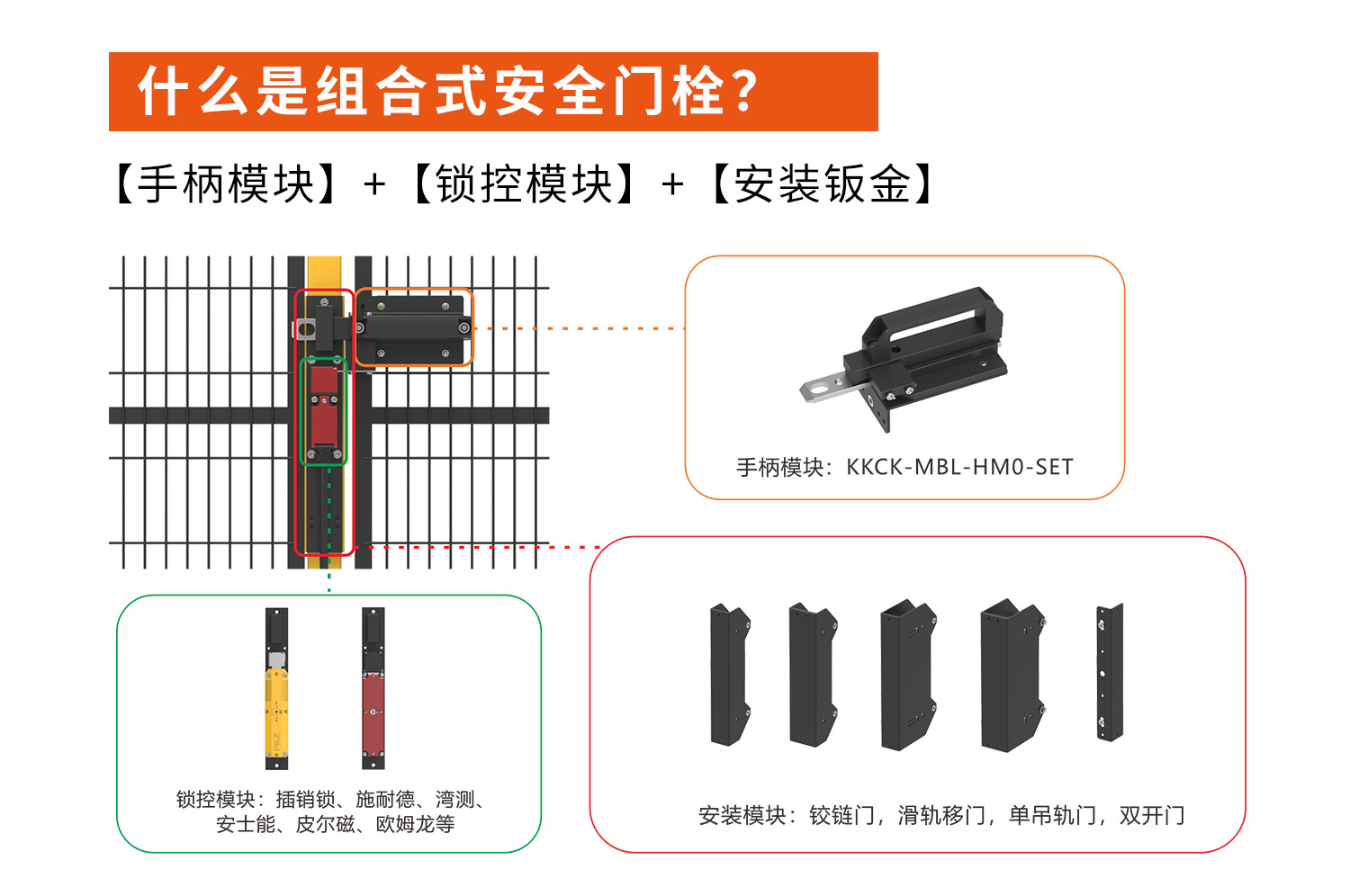 什么是组合式安全门栓?

【手柄模块】+【锁控模块】+【安装钣金】

手柄模块：KKCK-MBL-HM0-SET

锁控模块：插销锁、施耐德、湾测、安士能、皮尔磁、欧姆龙等

安装模块：铰链门，滑轨移门，单吊轨门，双开门