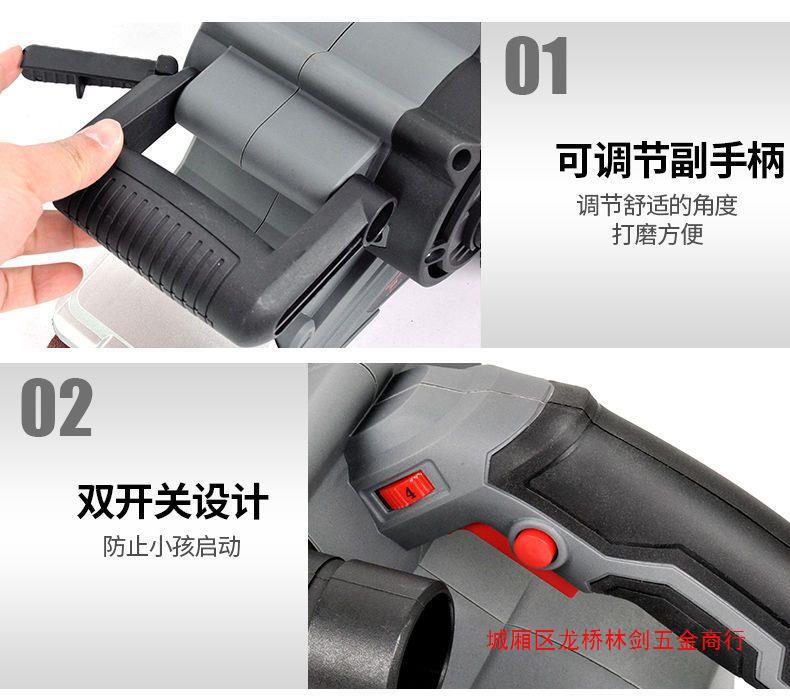 01

可调节副手柄

调节舒适的角度
打磨方便

02

双开关设计

防止小孩启动

4

城厢区龙桥林剑五金商行