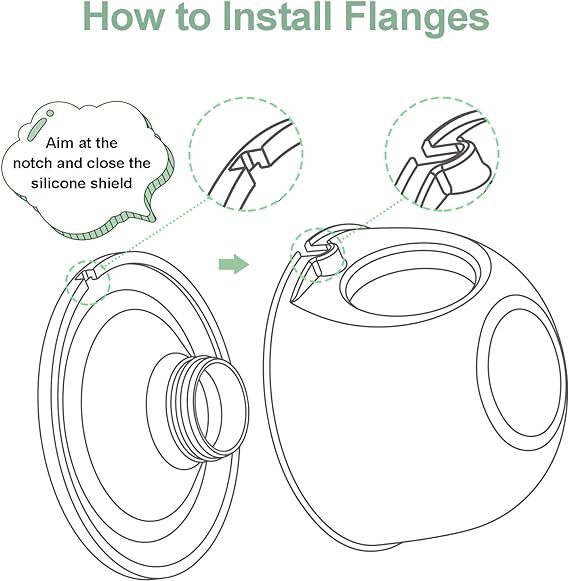 How to Install Flanges

Aim at the notch and close the silicone shield