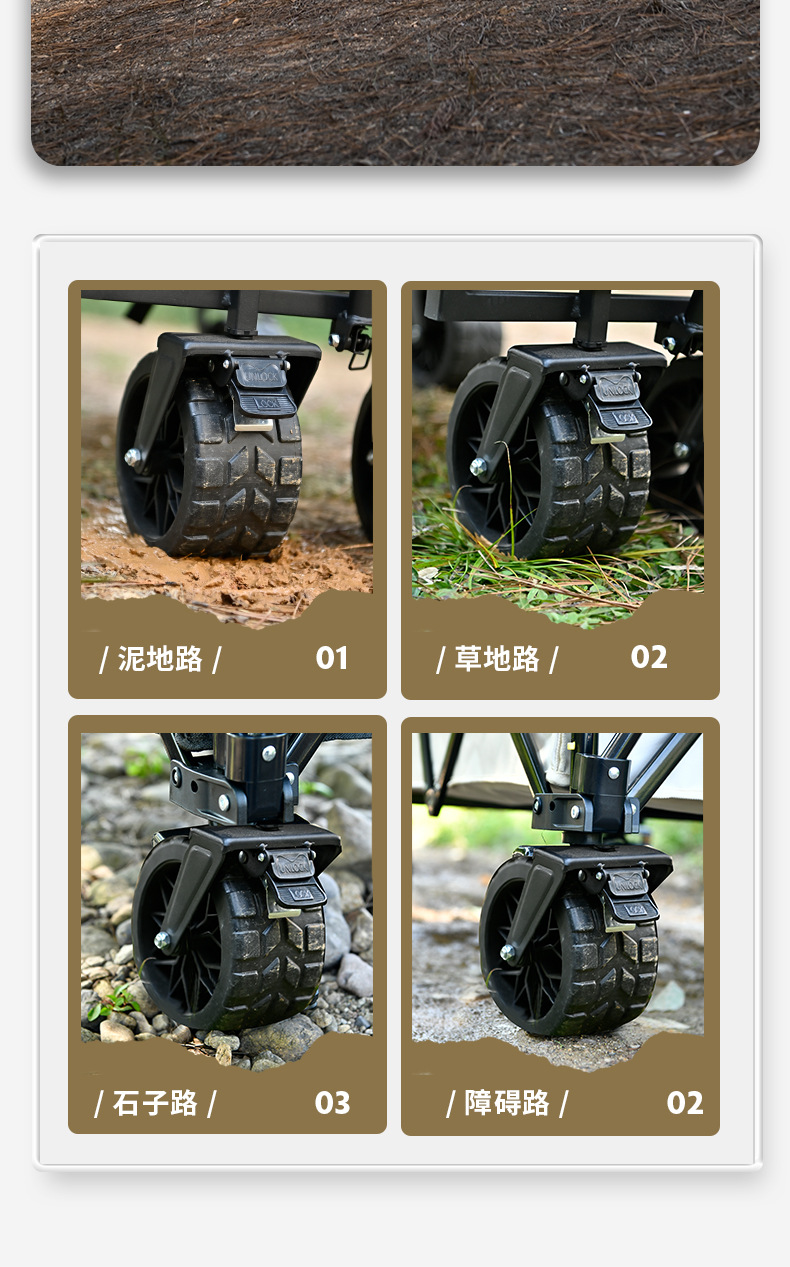 UNLOCK
LOCK
/ 泥地路 /
01

UNLOCK
LOCK
/ 草地路 /
02

UNLOCK
LOCK
/ 石子路 /
03

UNLOCK
LOCK
/ 障碍路 /
02