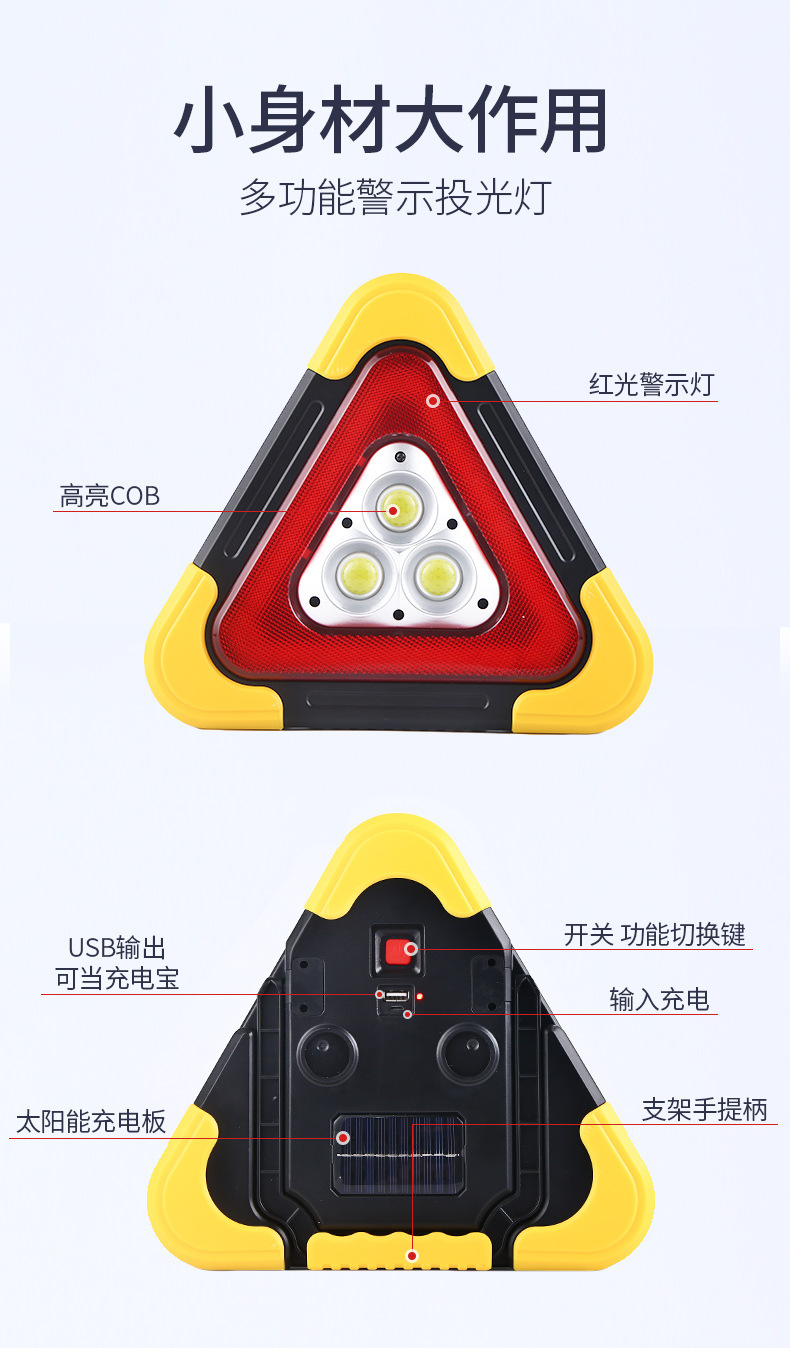 小身材大作用

多功能警示投光灯

红光警示灯

高亮COB

USB输出
可当充电宝

开关 功能切换键

输入充电

太阳能充电板

支架手提柄