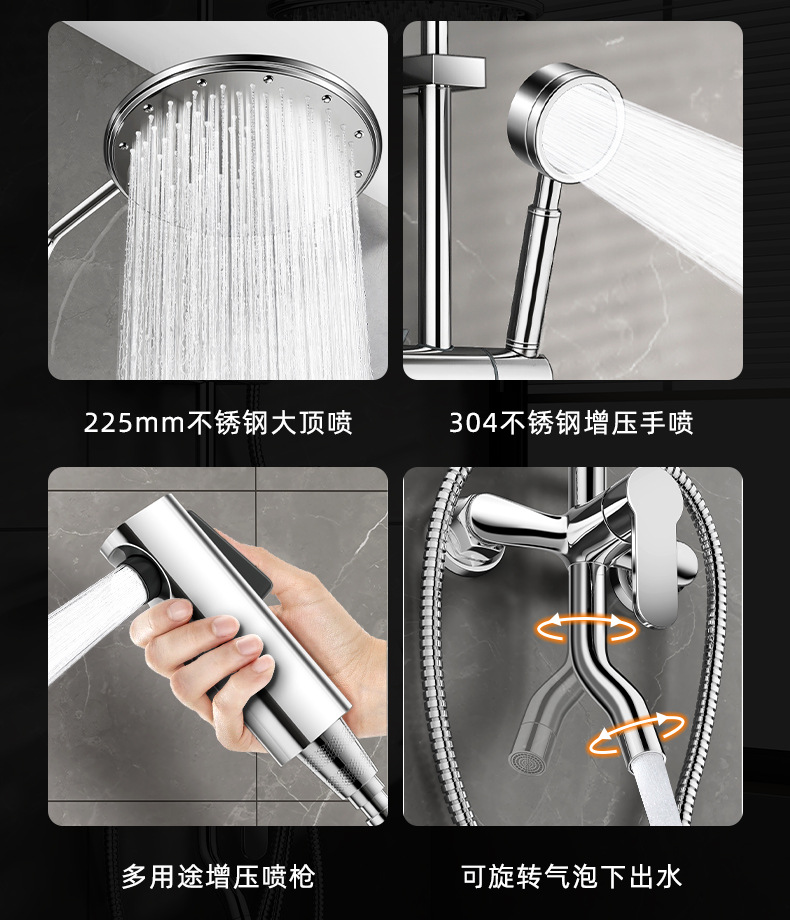 225mm不锈钢大顶喷

304不锈钢增压手喷

多用途增压喷枪

可旋转气泡下出水