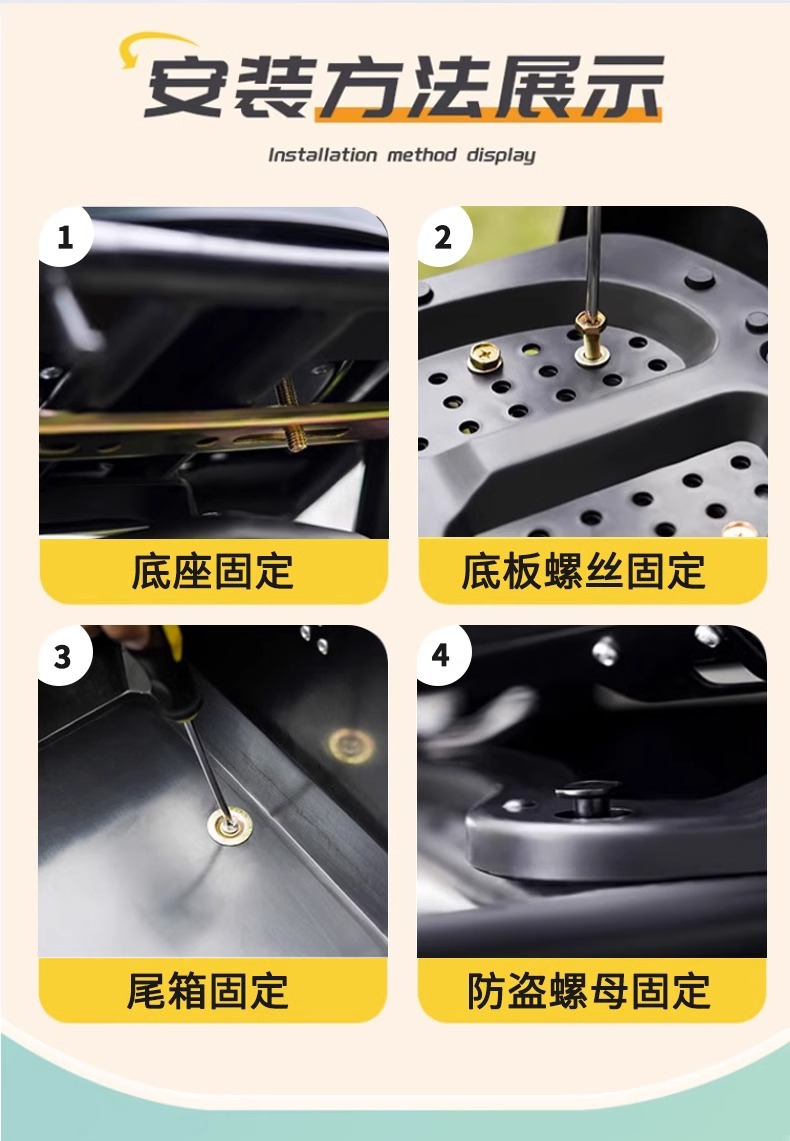 安装方法展示

Installation method display

1

底座固定

2

底板螺丝固定

3

尾箱固定

4

防盗螺母固定