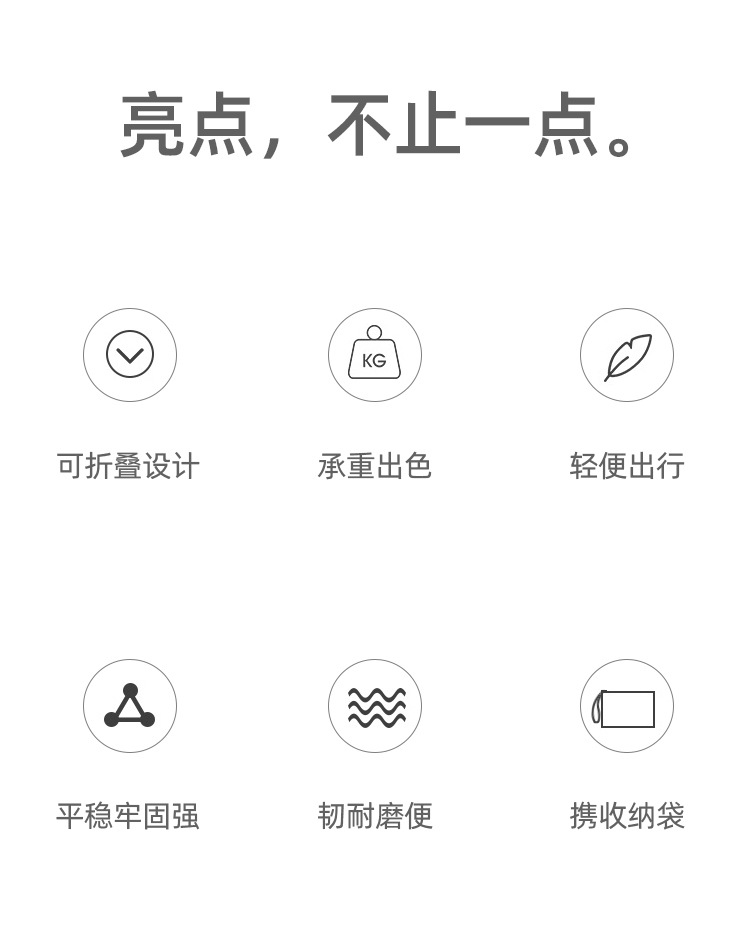 亮点，不止一点。

KG

可折叠设计

承重出色

轻便出行

平稳牢固强

韧耐磨便

携收纳袋