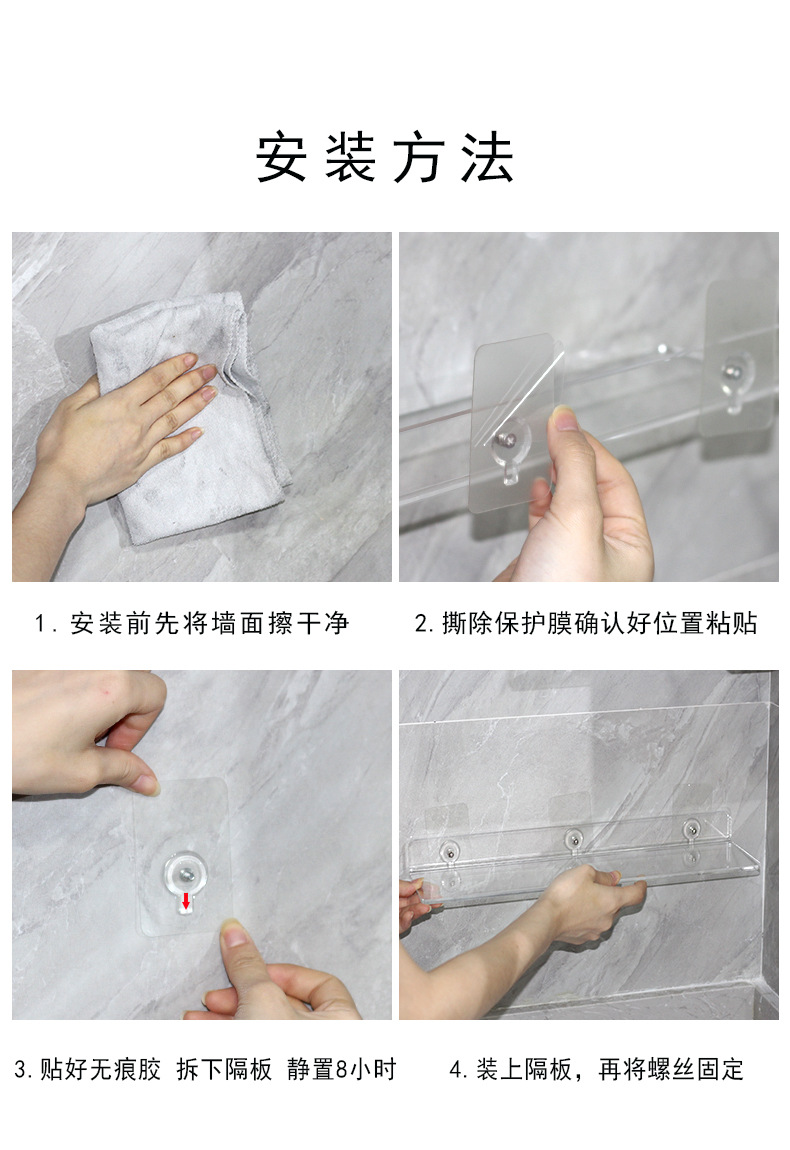 安装方法

1. 安装前先将墙面擦干净

2. 撕除保护膜确认好位置粘贴

3. 贴好无痕胶 拆下隔板 静置8小时

4. 装上隔板，再将螺丝固定