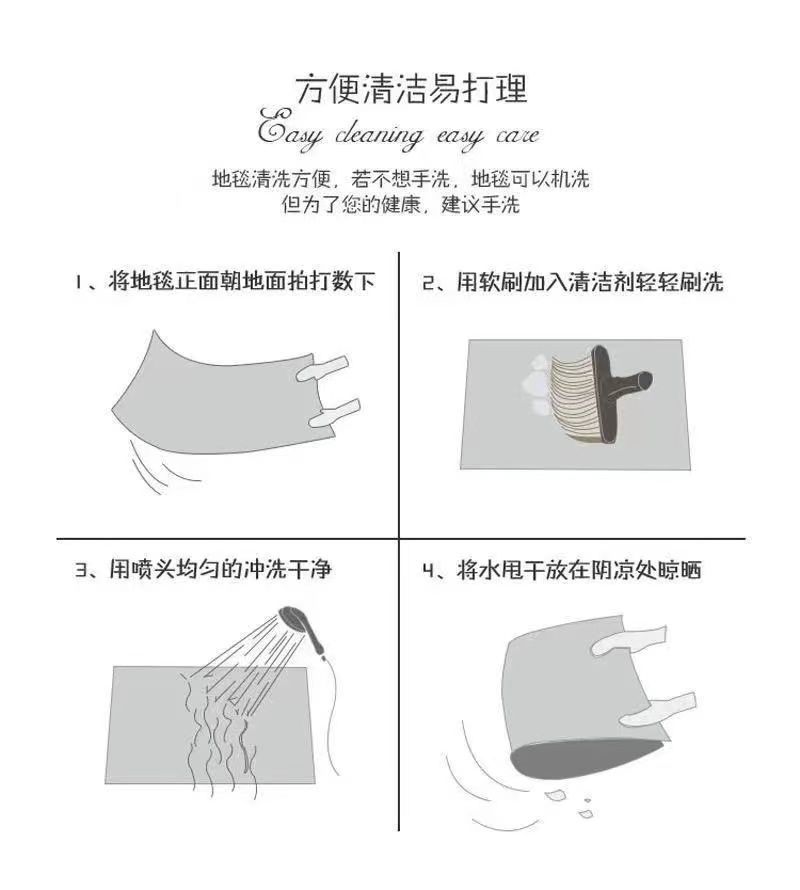 方便清洁易打理
Easy cleaning easy care

地毯清洗方便，若不想手洗，地毯可以机洗
但为了您的健康，建议手洗

1、将地毯正面朝地面拍打数下

2、用软刷加入清洁剂轻轻刷洗

3、用喷头均匀的冲洗干净

4、将水甩干放在阴凉处晾晒