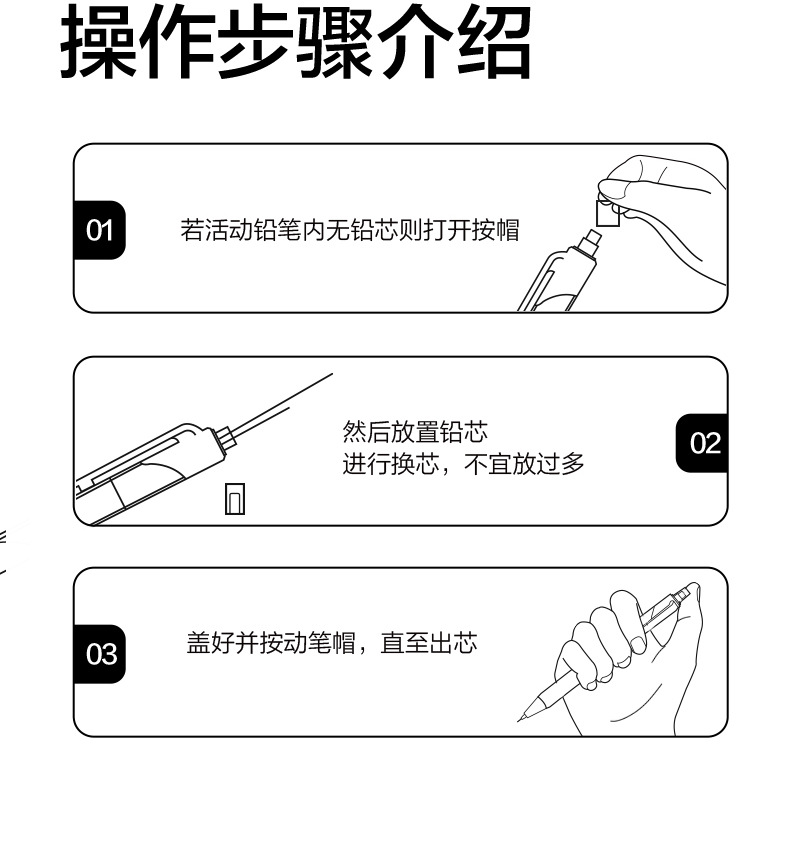 操作步骤介绍

01

若活动铅笔内无铅芯则打开按帽

然后放置铅芯
进行换芯，不宜放过多

02

03

盖好并按动笔帽，直至出芯