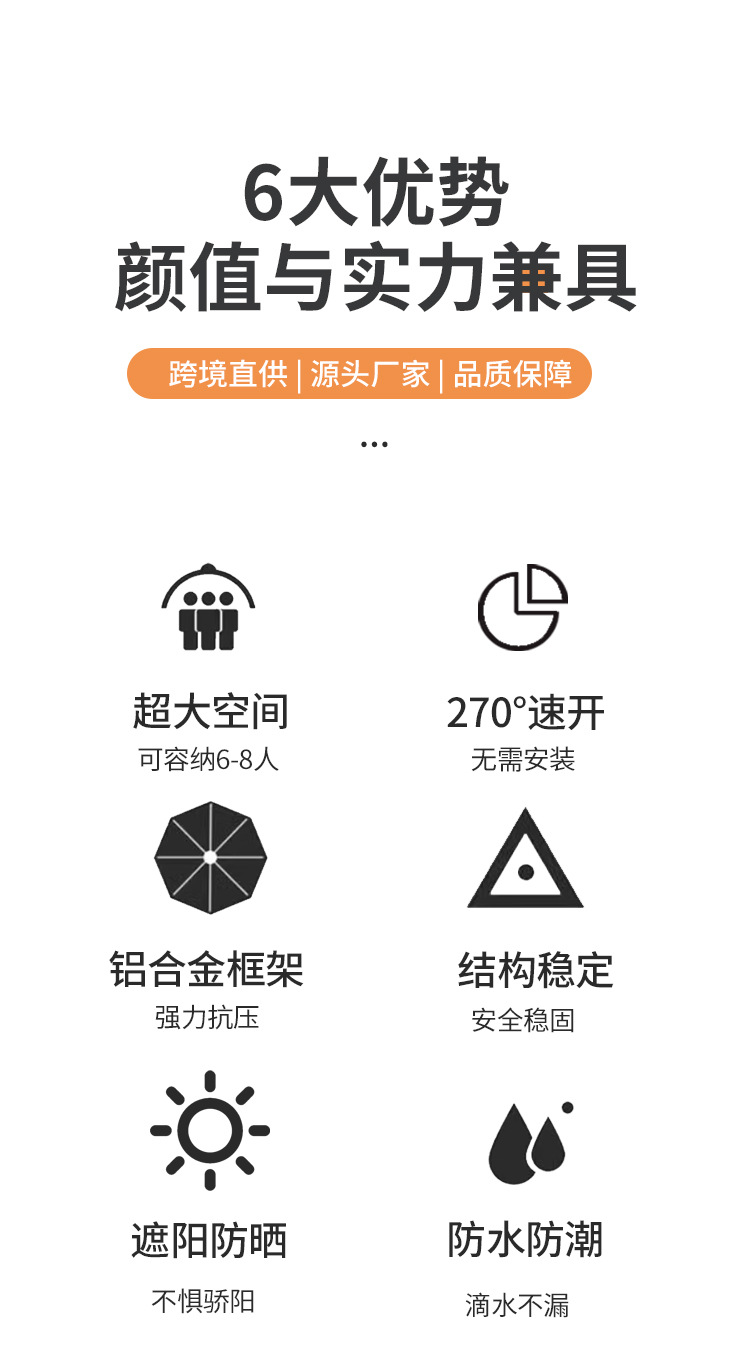 6大优势
颜值与实力兼具

跨境直供 | 源头厂家 | 品质保障

...

超大空间
可容纳6-8人

270°速开
无需安装

铝合金框架
强力抗压

结构稳定
安全稳固

遮阳防晒
不惧骄阳

防水防潮
滴水不漏