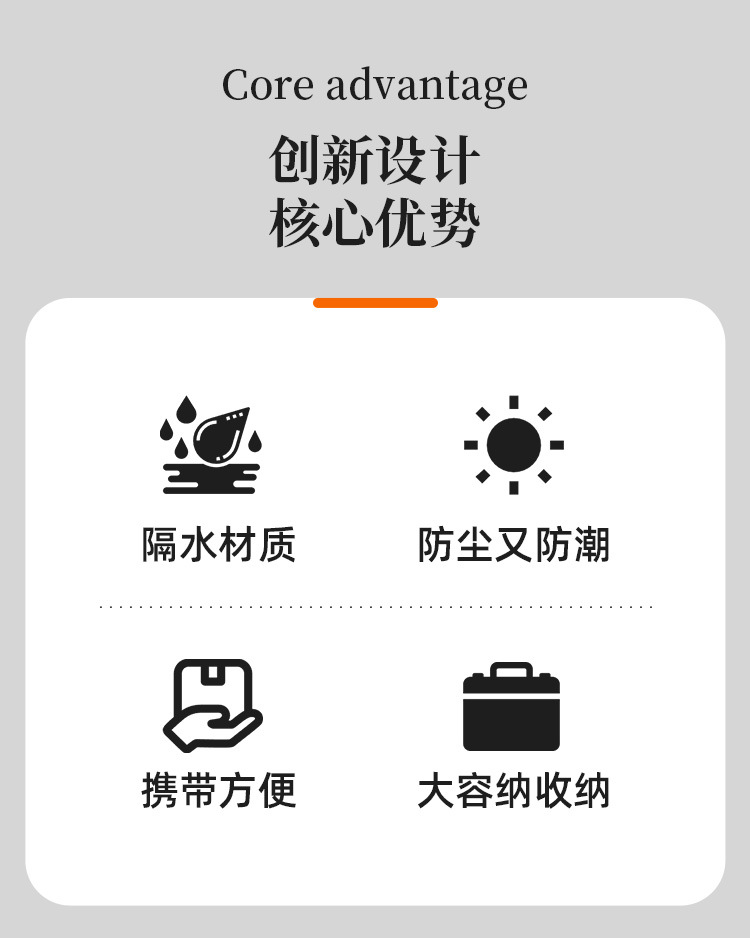 Core advantage

创新设计
核心优势

隔水材质

防尘又防潮

携带方便

大容纳收纳