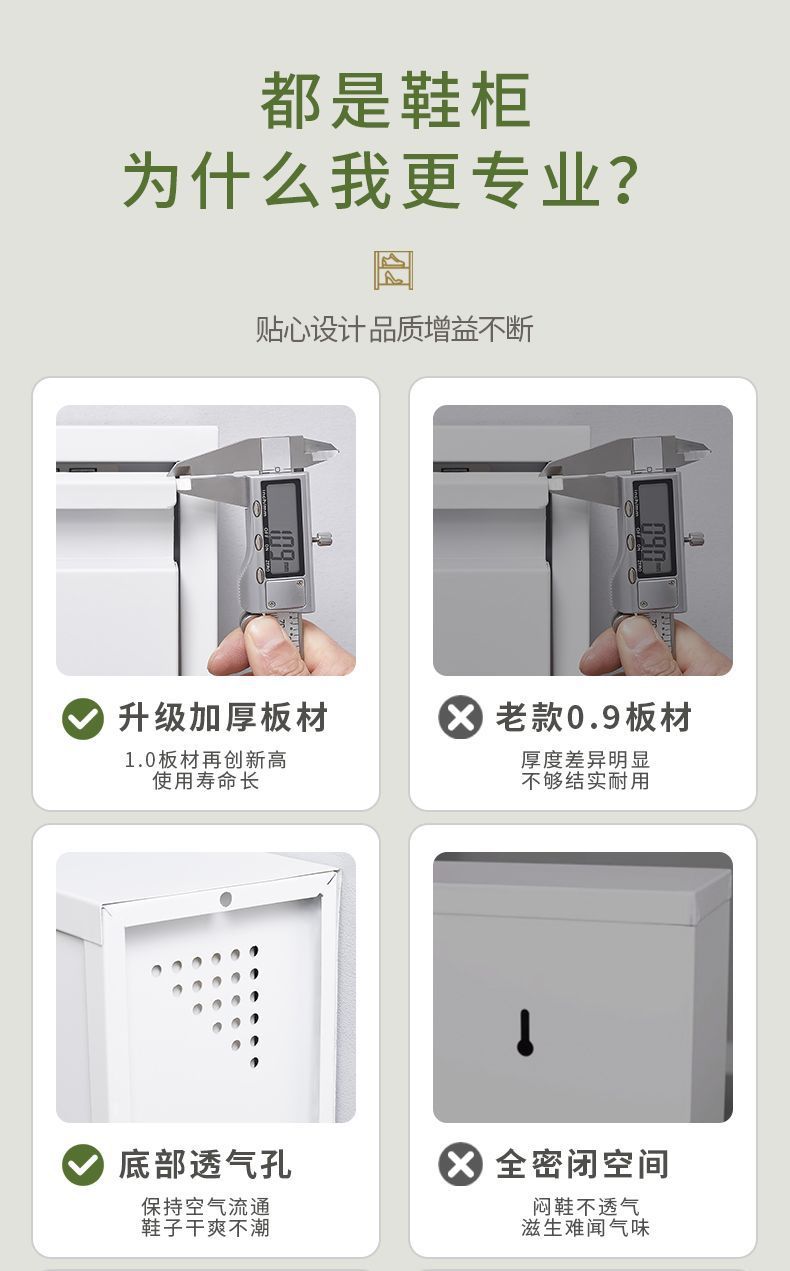 都是鞋柜
为什么我更专业?

贴心设计品质增益不断

升级加厚板材
1.0板材再创新高
使用寿命长

老款0.9板材
厚度差异明显
不够结实耐用

底部透气孔
保持空气流通
鞋子干爽不潮

全密闭空间
闷鞋不透气
滋生难闻气味