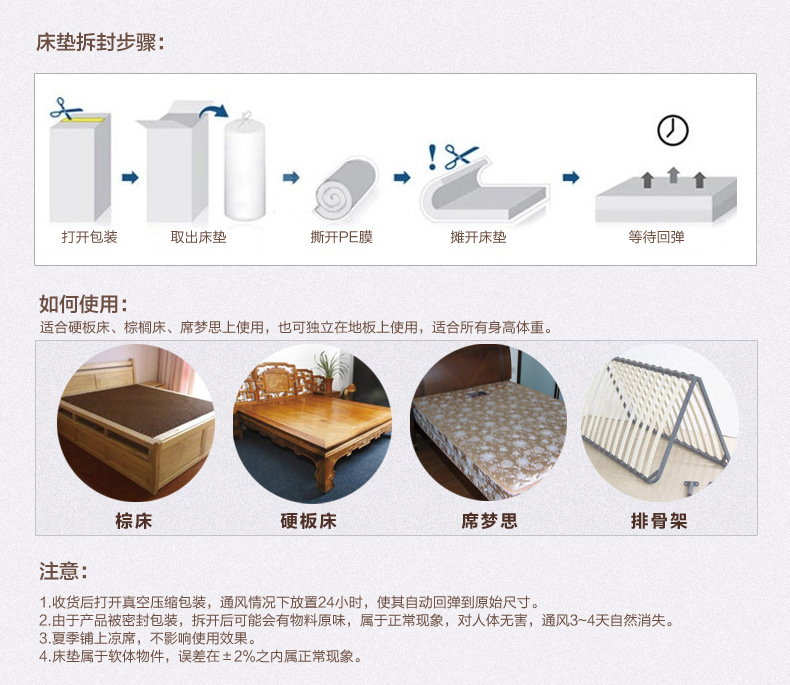 床垫拆封步骤：

打开包装
取出床垫
撕开PE膜
摊开床垫
等待回弹

如何使用：
适合硬板床、棕榈床、席梦思上使用，也可独立在地板上使用，适合所有身高体重。

棕床
硬板床
席梦思
排骨架

注意：
1.收货后打开真空压缩包装，通风情况下放置24小时，使其自动回弹到原始尺寸。
2.由于产品被密封包装，拆开后可能会有物料原味，属于正常现象，对人体无害，通风3~4天自然消失。
3.夏季铺上凉席，不影响使用效果。
4.床垫属于软体物件，误差在±2%之内属正常现象。