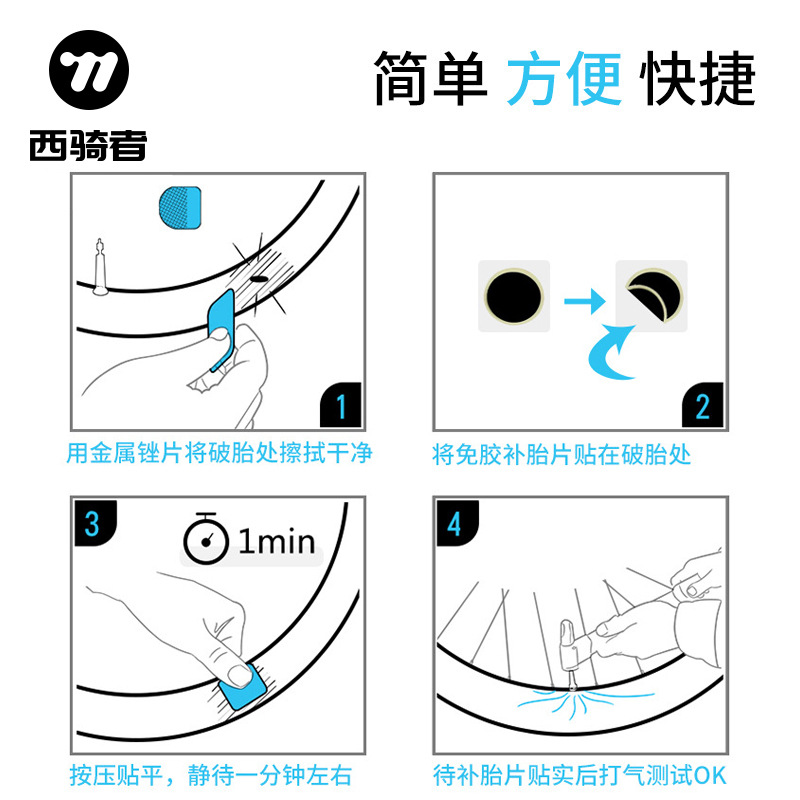 西骑者

简单 方便 快捷

1
用金属锉片将破胎处擦拭干净

2
将免胶补胎片贴在破胎处

3
1min
按压贴平，静待一分钟左右

4
待补胎片贴实后打气测试OK