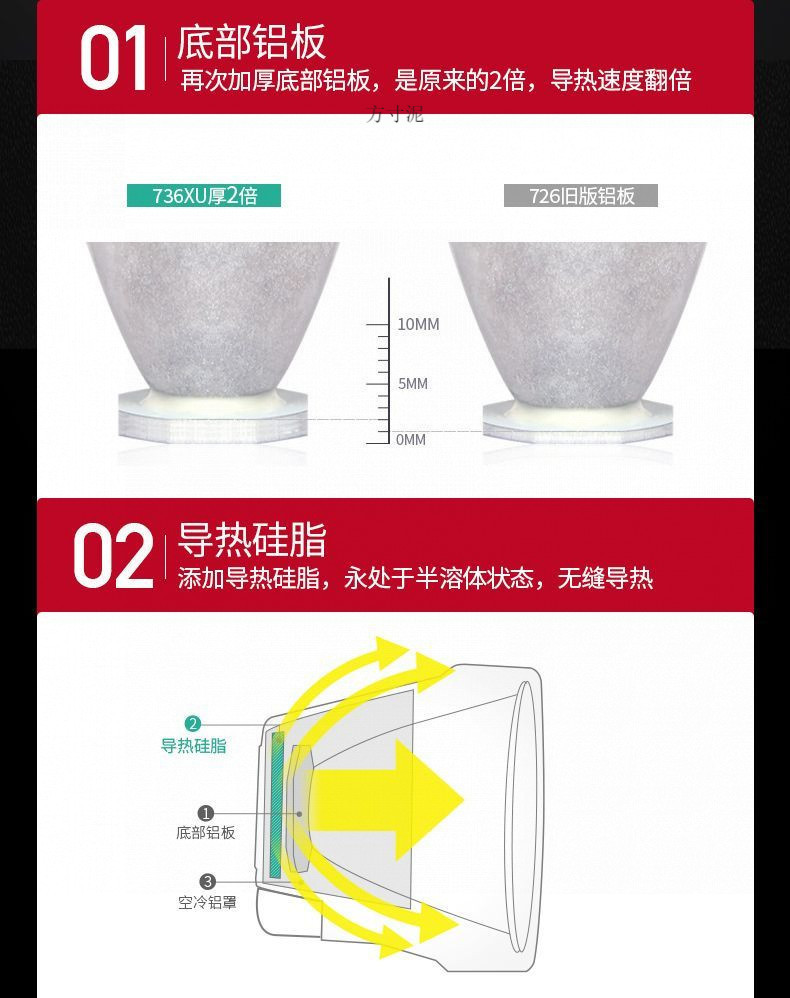 01 底部铝板
再次加厚底部铝板，是原来的2倍，导热速度翻倍

方寸泥

736XU厚2倍

726旧版铝板

10MM
5MM
0MM

02 导热硅脂
添加导热硅脂，永处于半溶体状态，无缝导热

2 导热硅脂
1 底部铝板
3 空冷铝罩