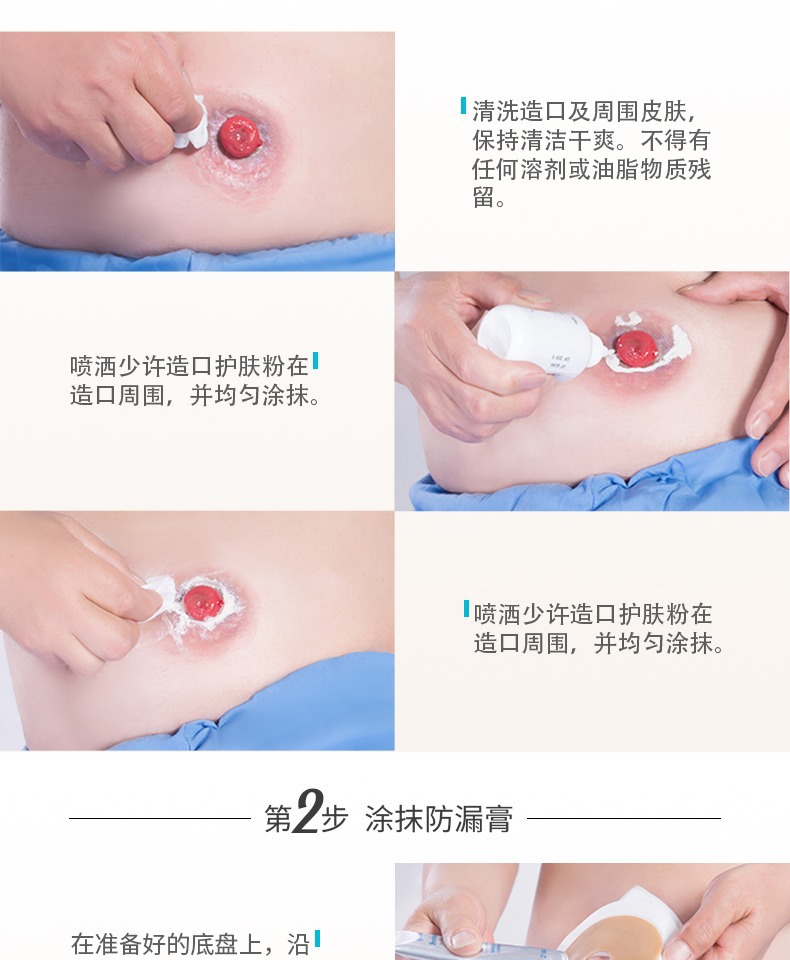 清洗造口及周围皮肤，保持清洁干爽。不得有任何溶剂或油脂物质残留。

喷洒少许造口护肤粉在造口周围，并均匀涂抹。

喷洒少许造口护肤粉在造口周围，并均匀涂抹。

第2步 涂抹防漏膏

在准备好的底盘上，沿