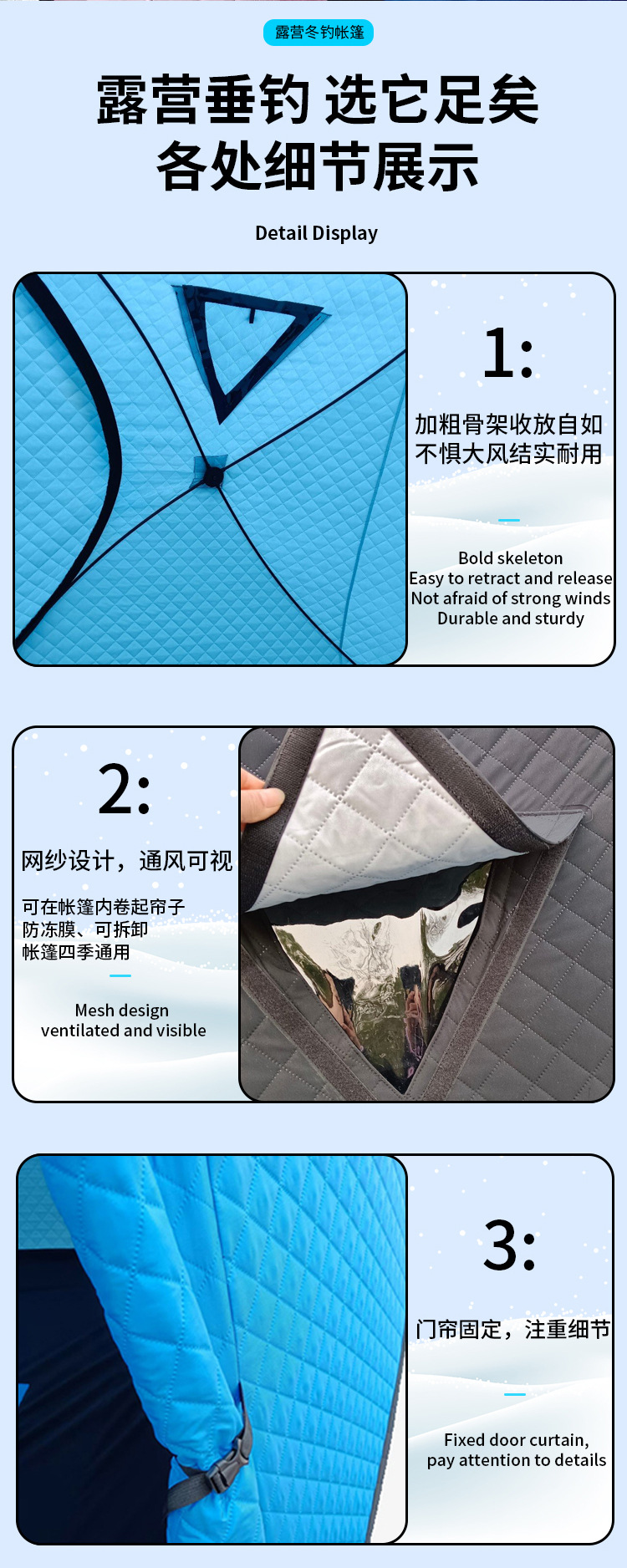 露营冬钓帐篷

露营垂钓 选它足矣
各处细节展示

Detail Display

1:

加粗骨架收放自如
不惧大风结实耐用

Bold skeleton
Easy to retract and release
Not afraid of strong winds
Durable and sturdy

2:

网纱设计，通风可视

可在帐篷内卷起帘子
防冻膜、可拆卸
帐篷四季通用

Mesh design
ventilated and visible

3:

门帘固定，注重细节

Fixed door curtain,
pay attention to details