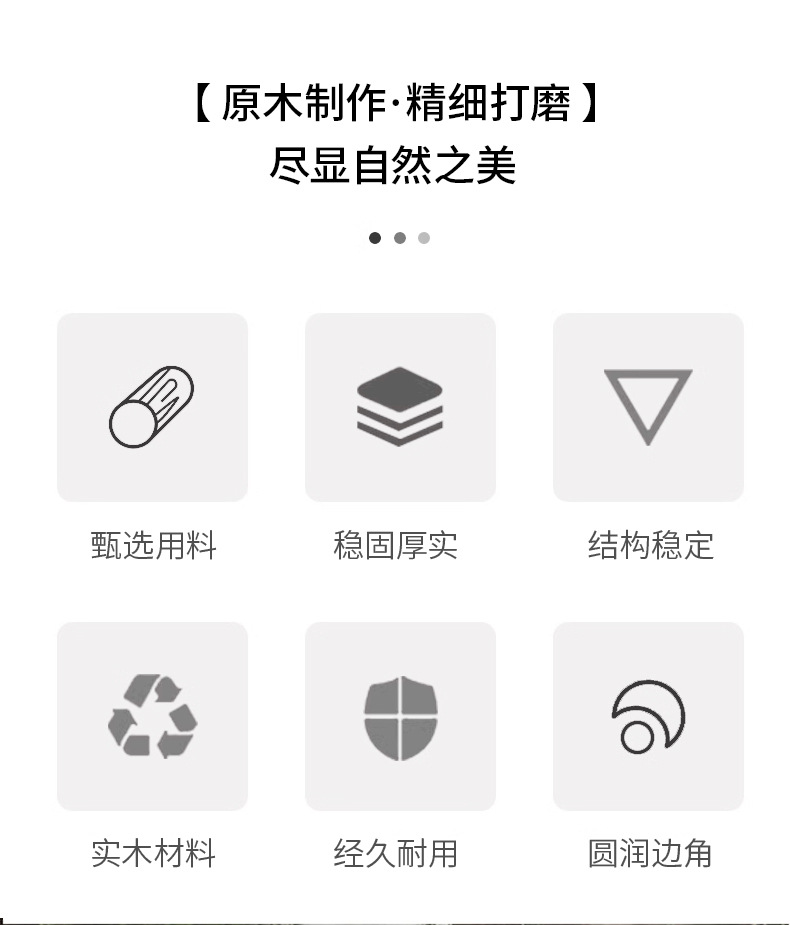 【原木制作·精细打磨】
尽显自然之美

甄选用料

稳固厚实

结构稳定

实木材料

经久耐用

圆润边角