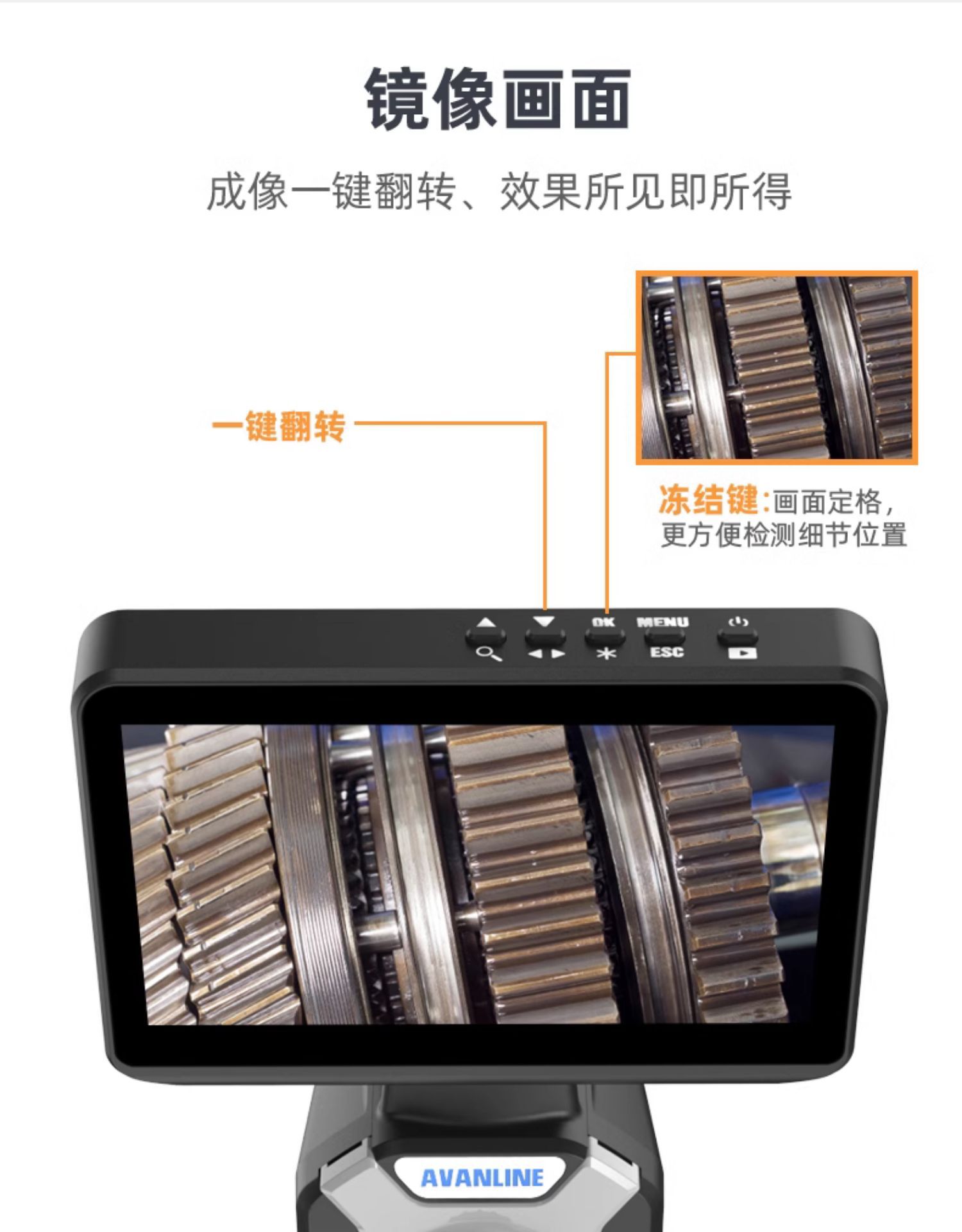 镜像画面

成像一键翻转、效果所见即所得

一键翻转

冻结键:画面定格，更方便检测细节位置

OK

MENU

ESC

AVANLINE