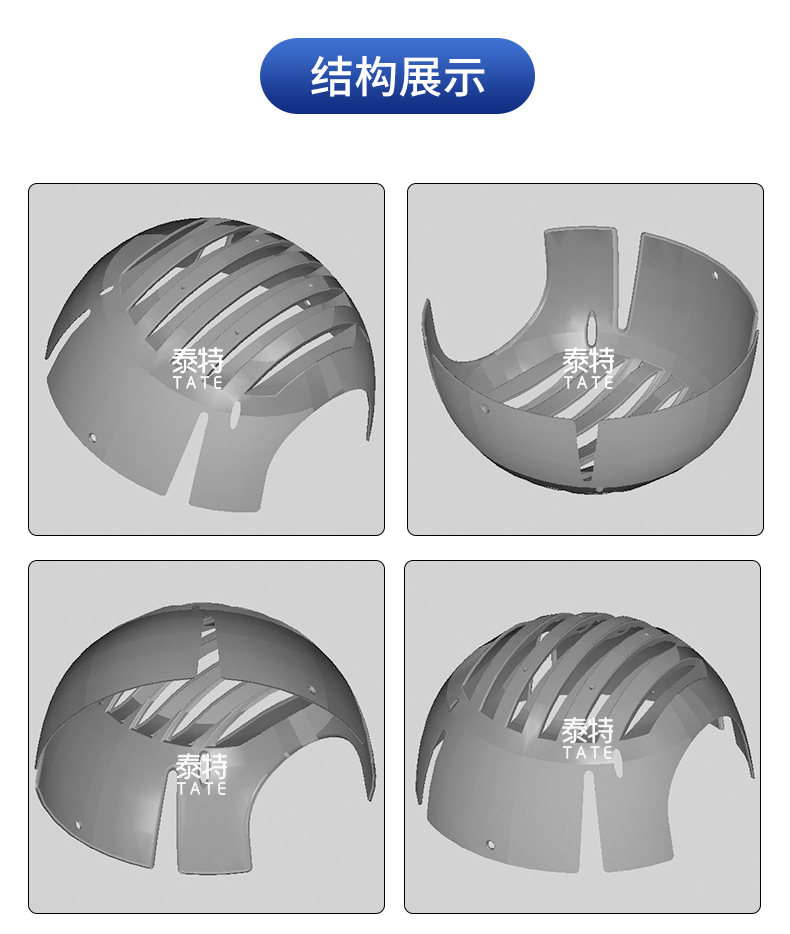 结构展示

泰特
TATE

泰特
TATE

泰特
TATE

泰特
TATE