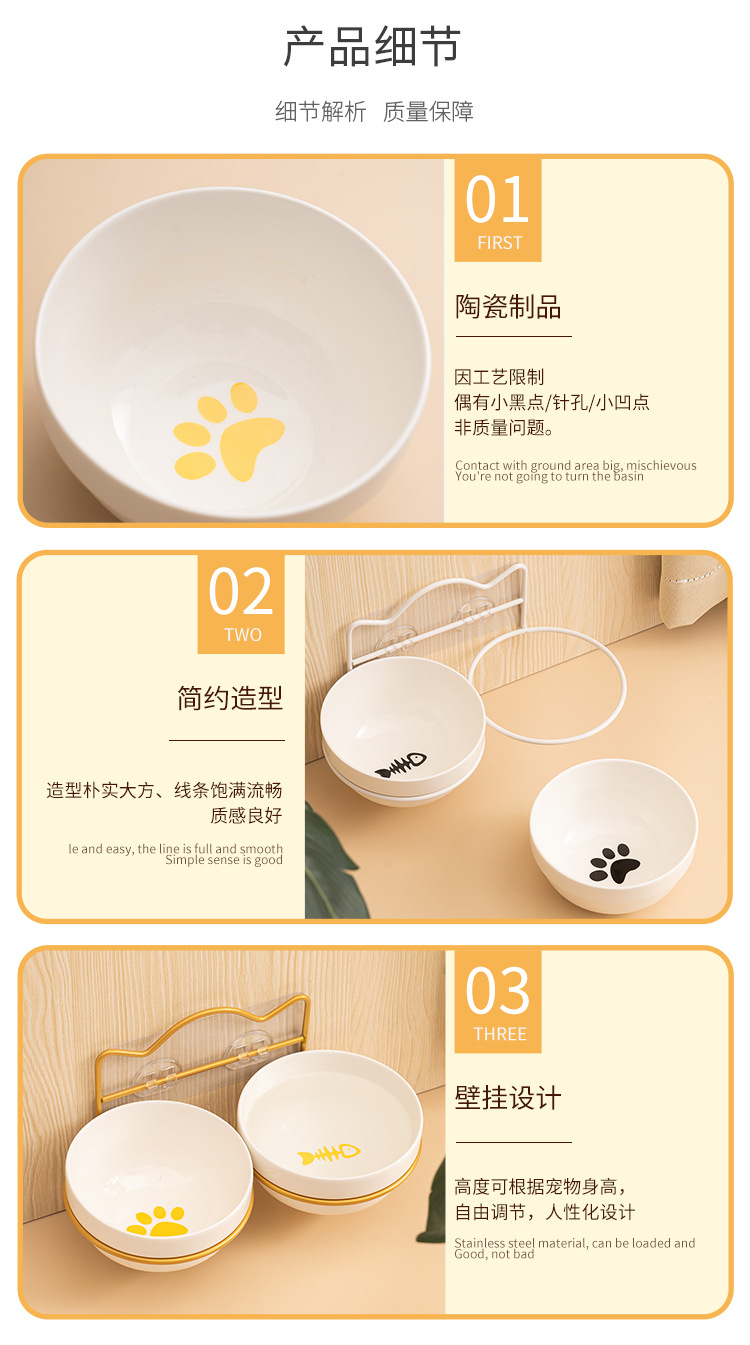 产品细节

细节解析 质量保障

01
FIRST

陶瓷制品

因工艺限制
偶有小黑点/针孔/小凹点
非质量问题。

Contact with ground area big, mischievous
You're not going to turn the basin

02
TWO

简约造型

造型朴实大方、线条饱满流畅
质感良好

le and easy, the line is full and smooth
Simple sense is good

03
THREE

壁挂设计

高度可根据宠物身高，
自由调节，人性化设计

Stainless steel material, can be loaded and Good, not bad