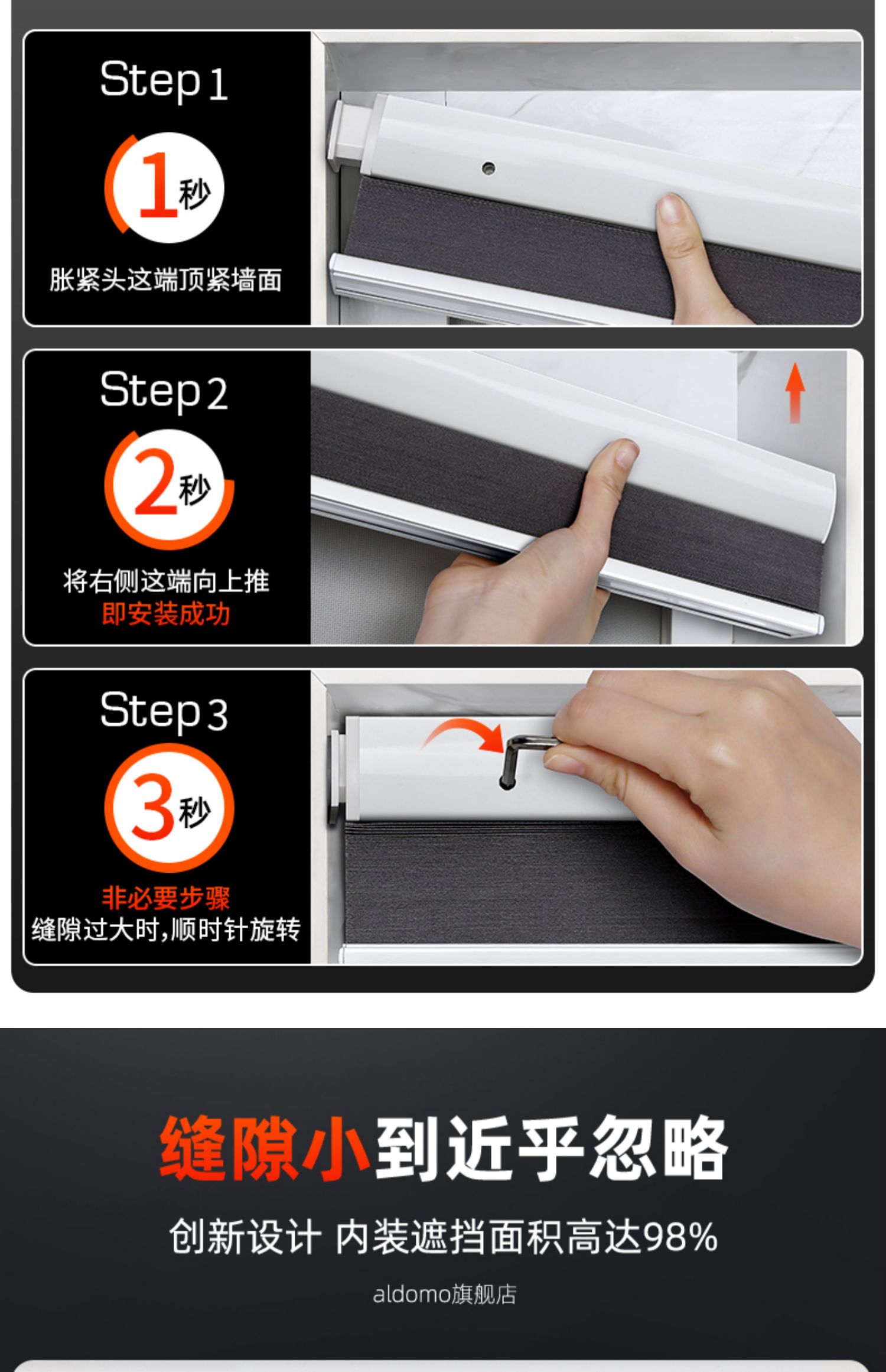 Step 1

1秒

胀紧头这端顶紧墙面

Step 2

2秒

将右侧这端向上推
即安装成功

Step 3

3秒

非必要步骤
缝隙过大时,顺时针旋转

缝隙小到近乎忽略

创新设计 内装遮挡面积高达98%

aldomo旗舰店