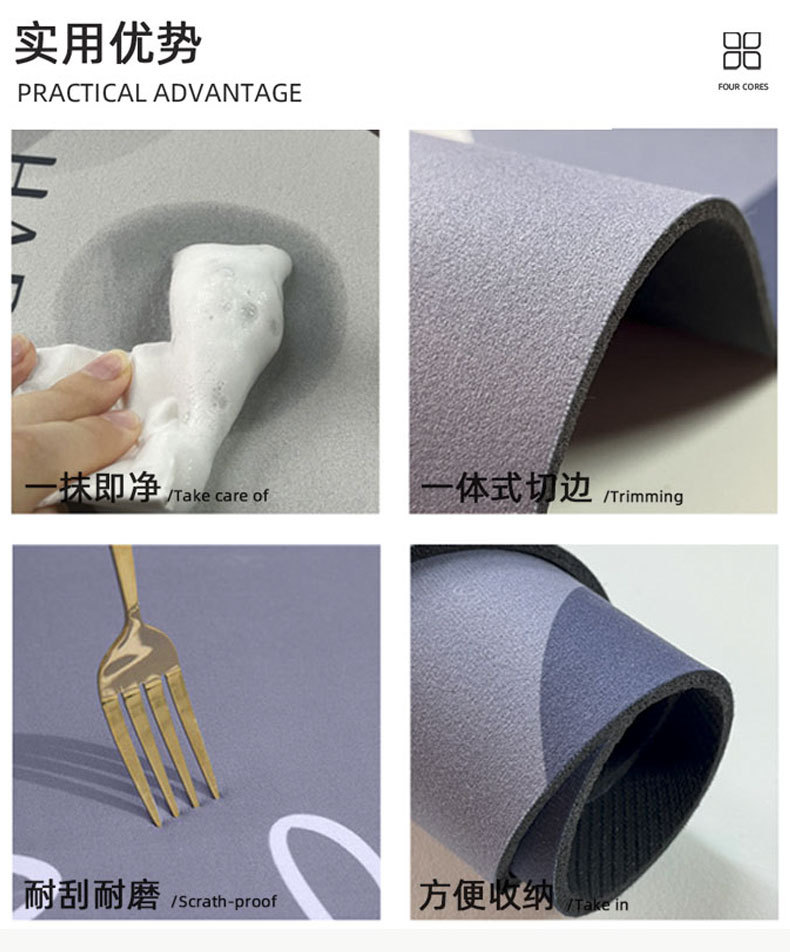 实用优势
PRACTICAL ADVANTAGE

FOUR CORES

一抹即净 /Take care of

一体式切边 /Trimming

耐刮耐磨 /Scrath-proof

方便收纳 /Take in