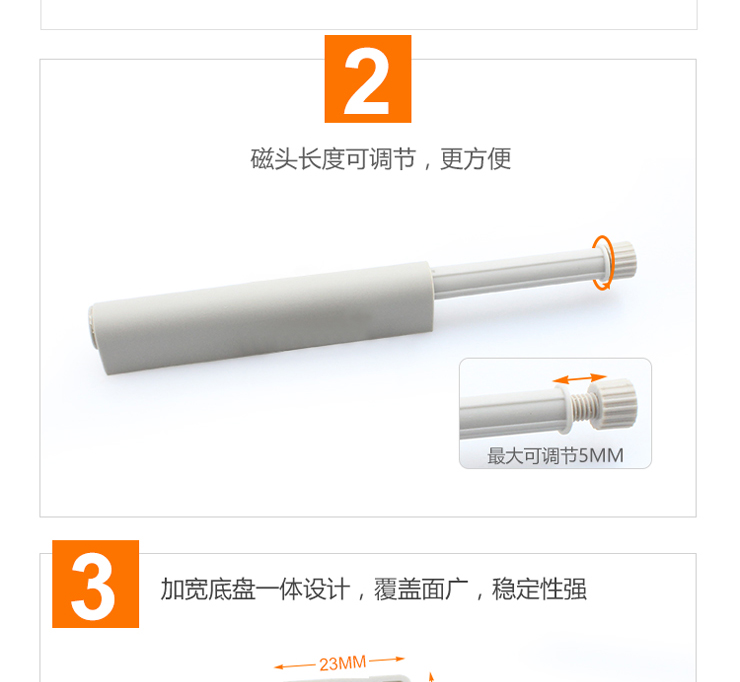 2

磁头长度可调节，更方便

最大可调节5MM

3

加宽底盘一体设计，覆盖面广，稳定性强

23MM