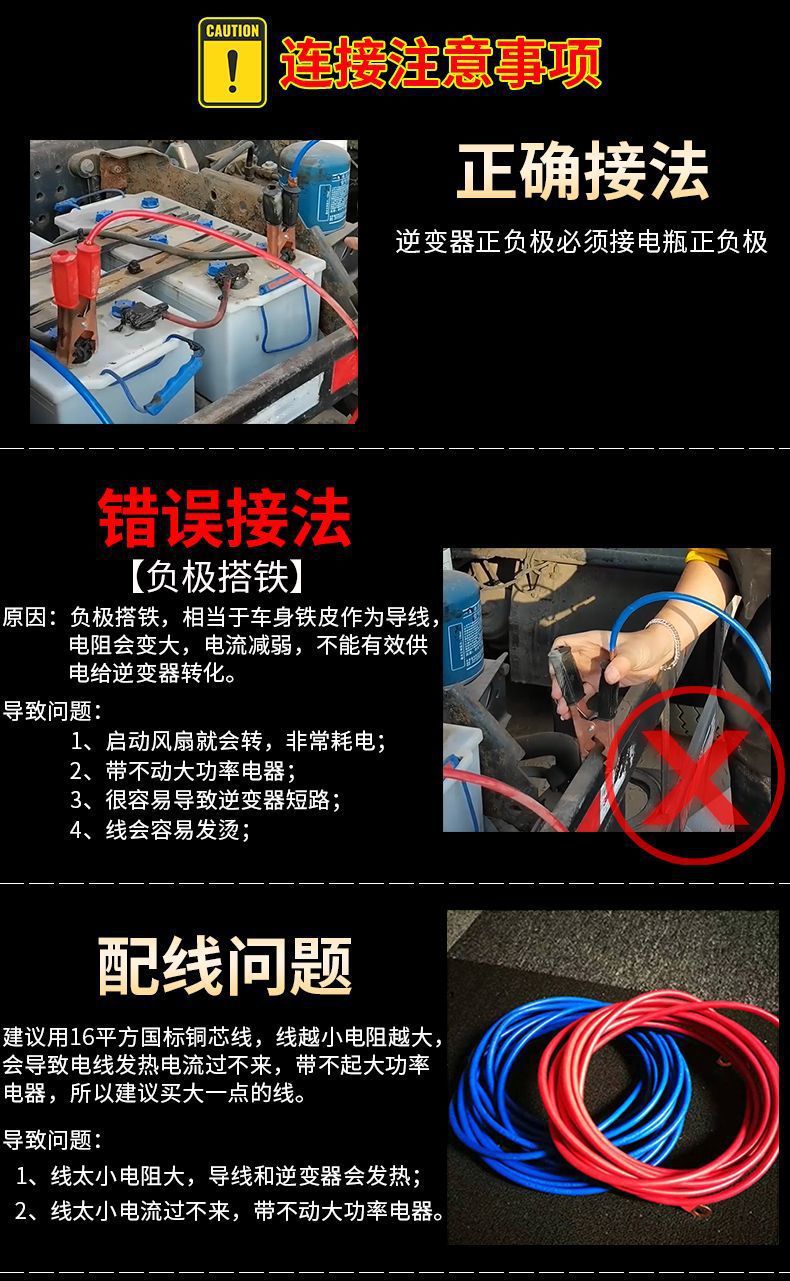 CAUTION

连接注意事项

正确接法

逆变器正负极必须接电瓶正负极

错误接法

【负极搭铁】

原因：负极搭铁，相当于车身铁皮作为导线，电阻会变大，电流减弱，不能有效供电给逆变器转化。

导致问题：

1、启动风扇就会转，非常耗电；

2、带不动大功率电器；

3、很容易导致逆变器短路；

4、线会容易发烫；

配线问题

建议用16平方国标铜芯线，线越小电阻越大，会导致电线发热电流过不来，带不起大功率电器，所以建议买大一点的线。

导致问题：

1、线太小电阻大，导线和逆变器会发热；

2、线太小电流过不来，带不动大功率电器。