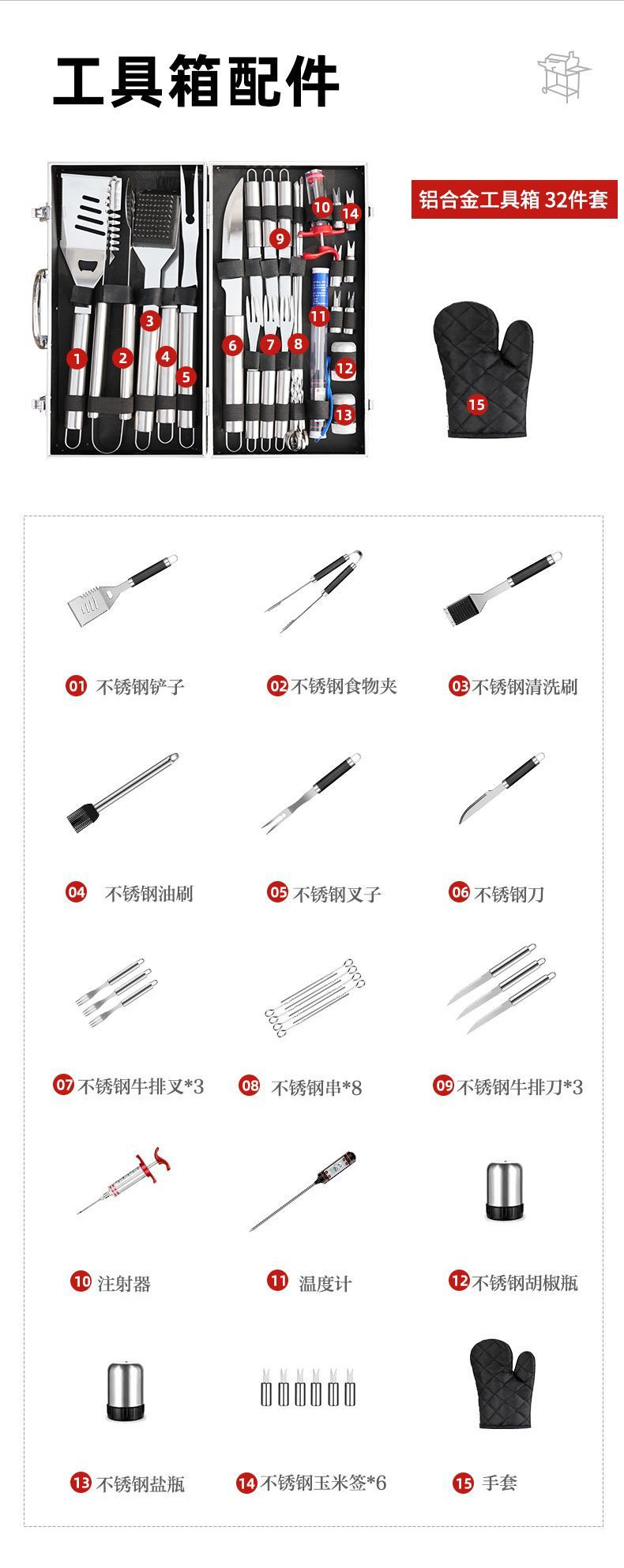 工具箱配件

铝合金工具箱 32件套

1 2 3 4 5 6 7 8 9 10 11 12 13 14 15

01 不锈钢铲子
02 不锈钢食物夹
03 不锈钢清洗刷

04 不锈钢油刷
05 不锈钢叉子
06 不锈钢刀

07 不锈钢牛排叉*3
08 不锈钢串*8
09 不锈钢牛排刀*3

10 注射器
11 温度计
12 不锈钢胡椒瓶

13 不锈钢盐瓶
14 不锈钢玉米签*6
15 手套