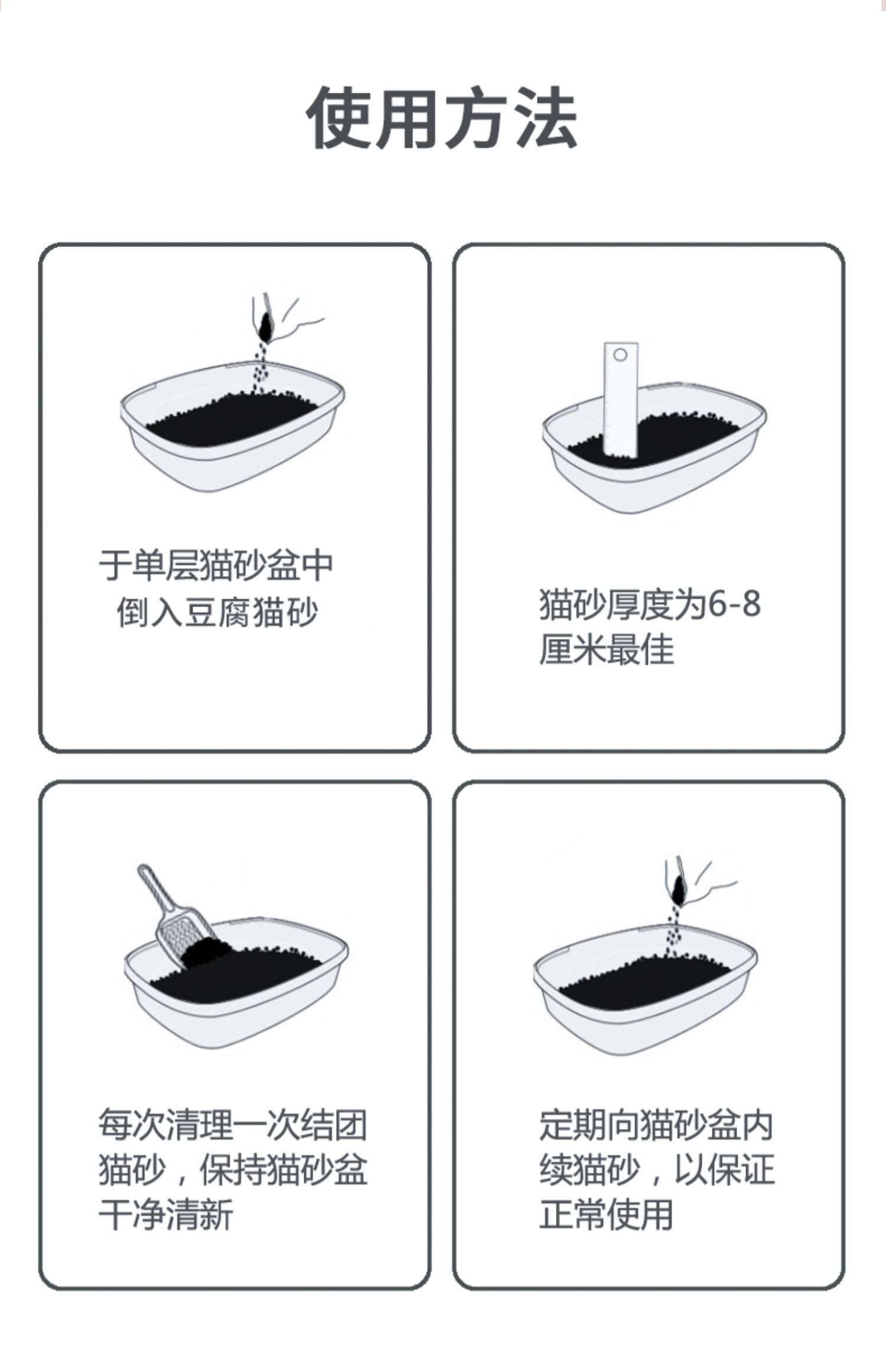 使用方法

于单层猫砂盆中倒入豆腐猫砂

猫砂厚度为6-8厘米最佳

每次清理一次结团猫砂，保持猫砂盆干净清新

定期向猫砂盆内续猫砂，以保证正常使用