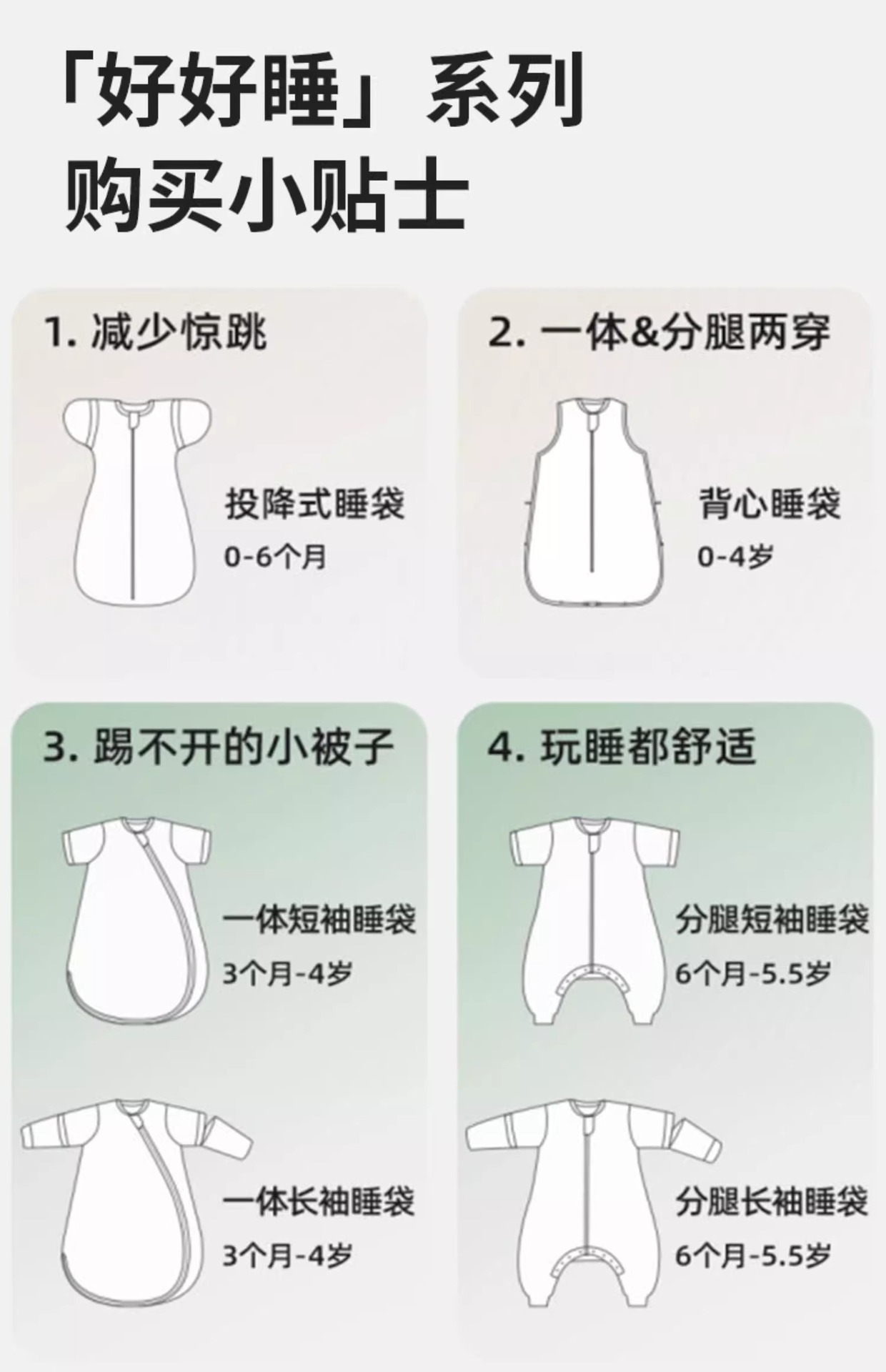 「好好睡」系列
购买小贴士

1. 减少惊跳

投降式睡袋
0-6个月

2. 一体&分腿两穿

背心睡袋
0-4岁

3. 踢不开的小被子

一体短袖睡袋
3个月-4岁

一体长袖睡袋
3个月-4岁

4. 玩睡都舒适

分腿短袖睡袋
6个月-5.5岁

分腿长袖睡袋
6个月-5.5岁