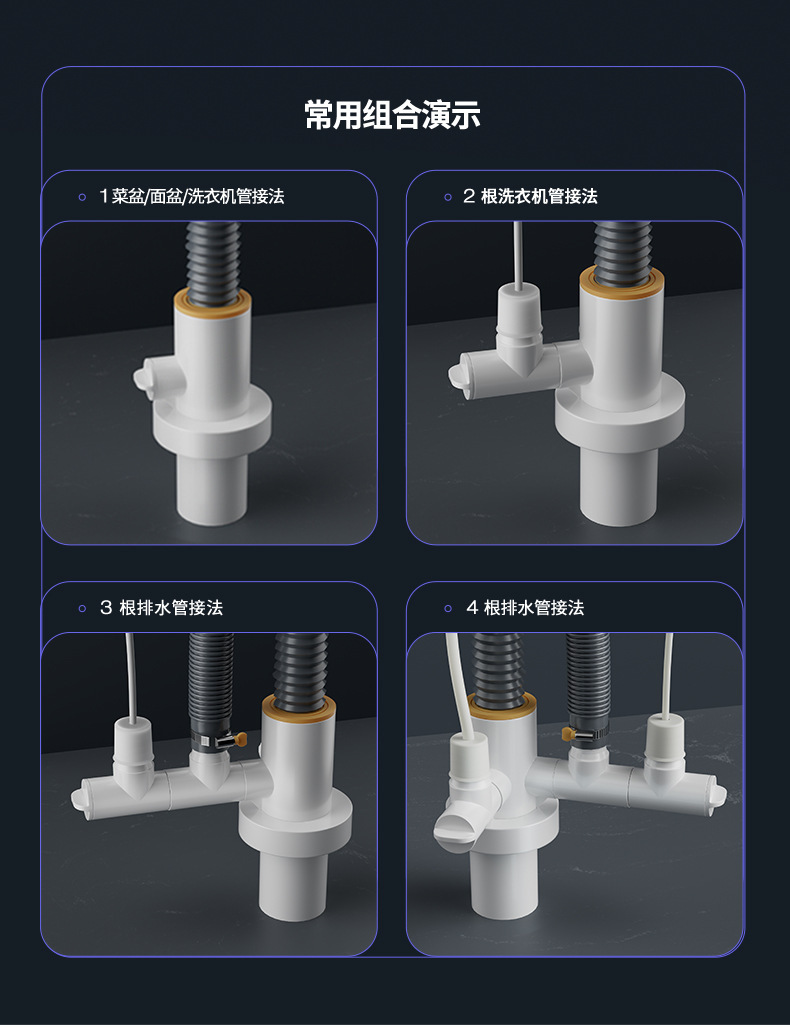 常用组合演示

1 菜盆/面盆/洗衣机管接法

2 根洗衣机管接法

3 根排水管接法

4 根排水管接法