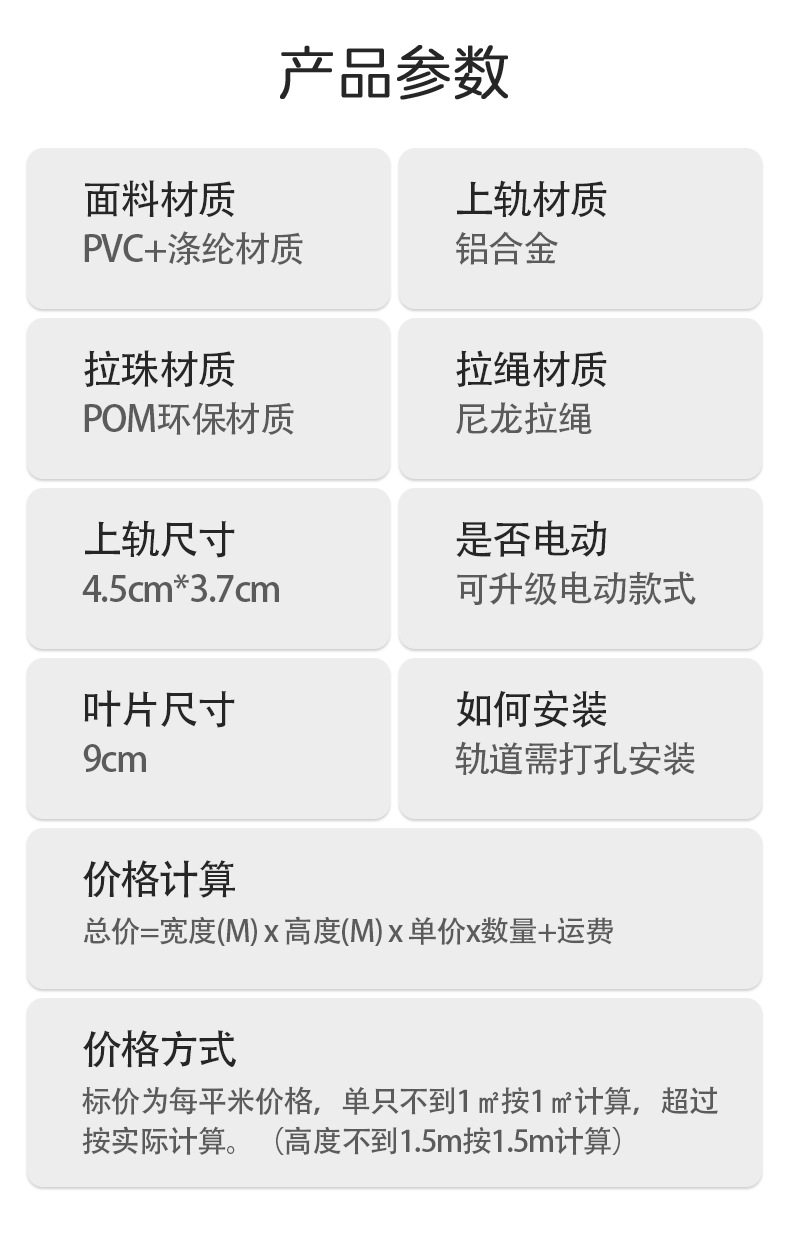 产品参数

面料材质
PVC+涤纶材质

上轨材质
铝合金

拉珠材质
POM环保材质

拉绳材质
尼龙拉绳

上轨尺寸
4.5cm*3.7cm

是否电动
可升级电动款式

叶片尺寸
9cm

如何安装
轨道需打孔安装

价格计算
总价=宽度(M) x 高度(M) x 单价x数量+运费

价格方式
标价为每平米价格，单只不到1㎡按1㎡计算，超过按实际计算。（高度不到1.5m按1.5m计算）