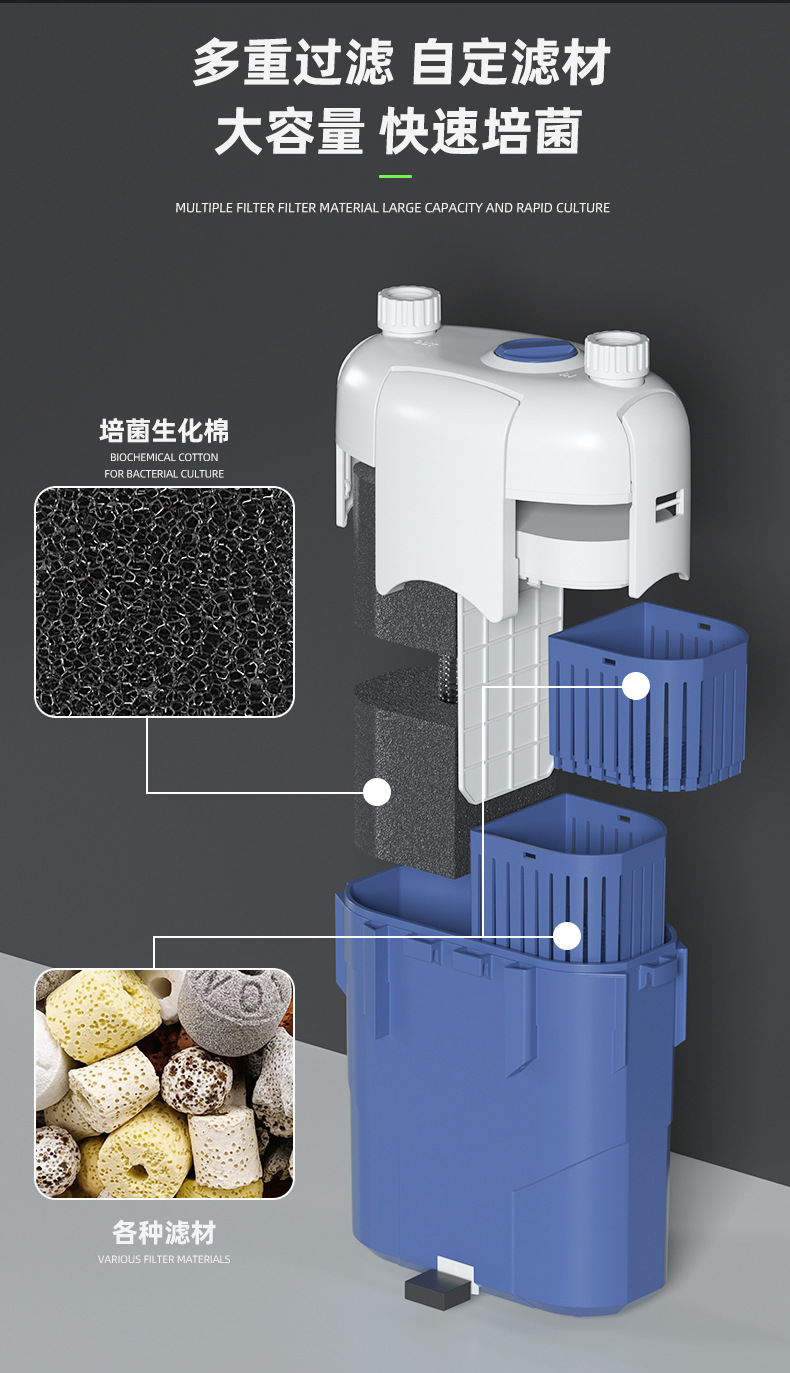 多重过滤 自定滤材
大容量 快速培菌

MULTIPLE FILTER FILTER MATERIAL LARGE CAPACITY AND RAPID CULTURE

培菌生化棉
BIOCHEMICAL COTTON
FOR BACTERIAL CULTURE

各种滤材
VARIOUS FILTER MATERIALS