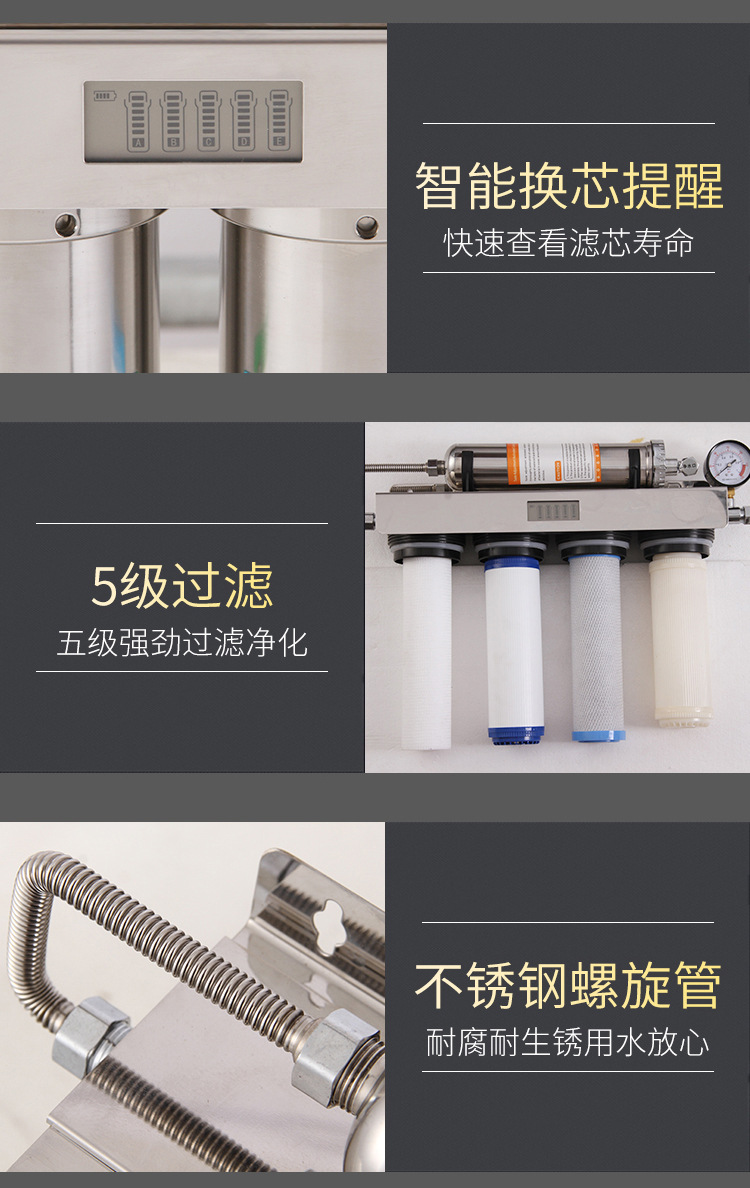 A B C D E

智能换芯提醒
快速查看滤芯寿命

5级过滤
五级强劲过滤净化

不锈钢螺旋管
耐腐耐生锈用水放心