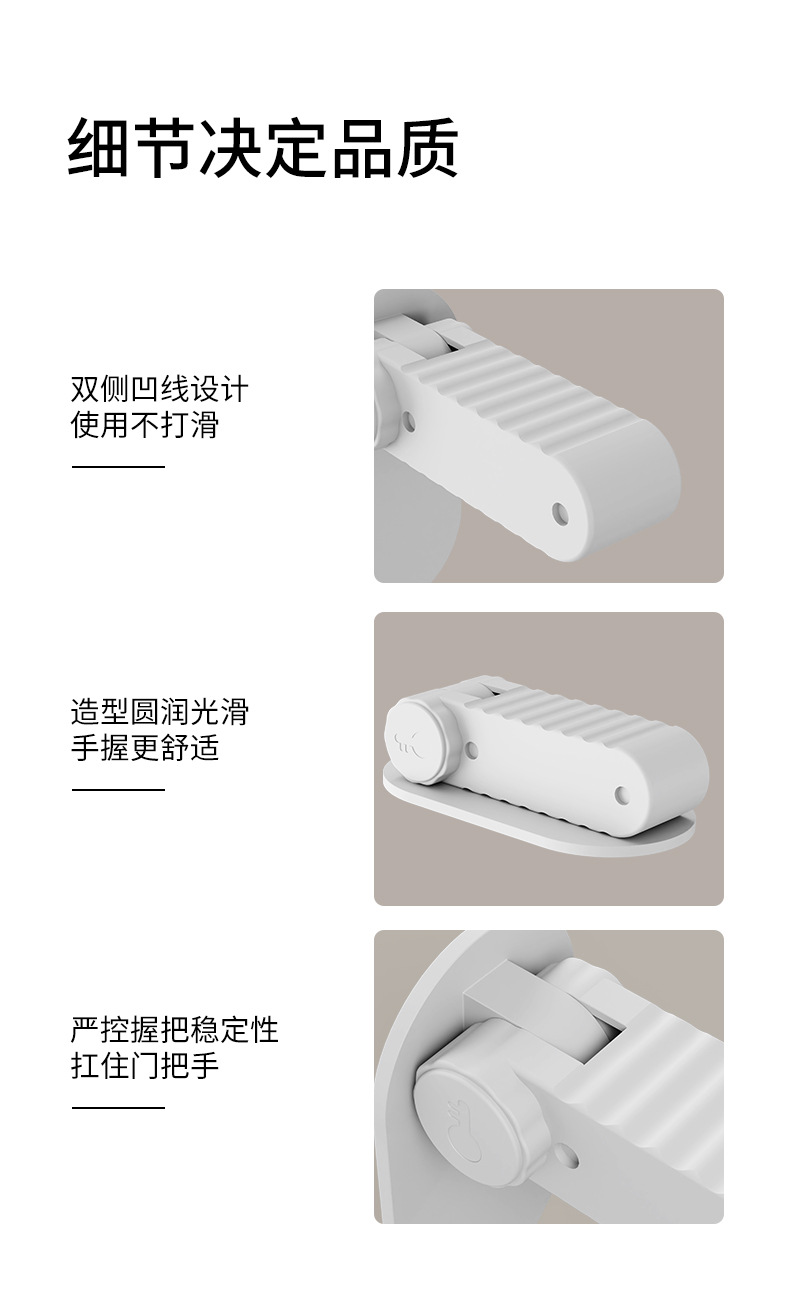 细节决定品质

双侧凹线设计
使用不打滑

造型圆润光滑
手握更舒适

严控握把稳定性
扛住门把手