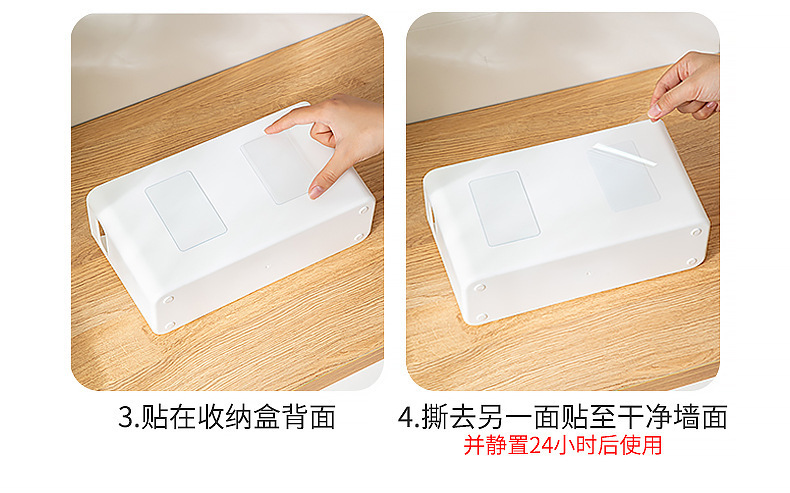 3.贴在收纳盒背面

4.撕去另一面贴至干净墙面
并静置24小时后使用