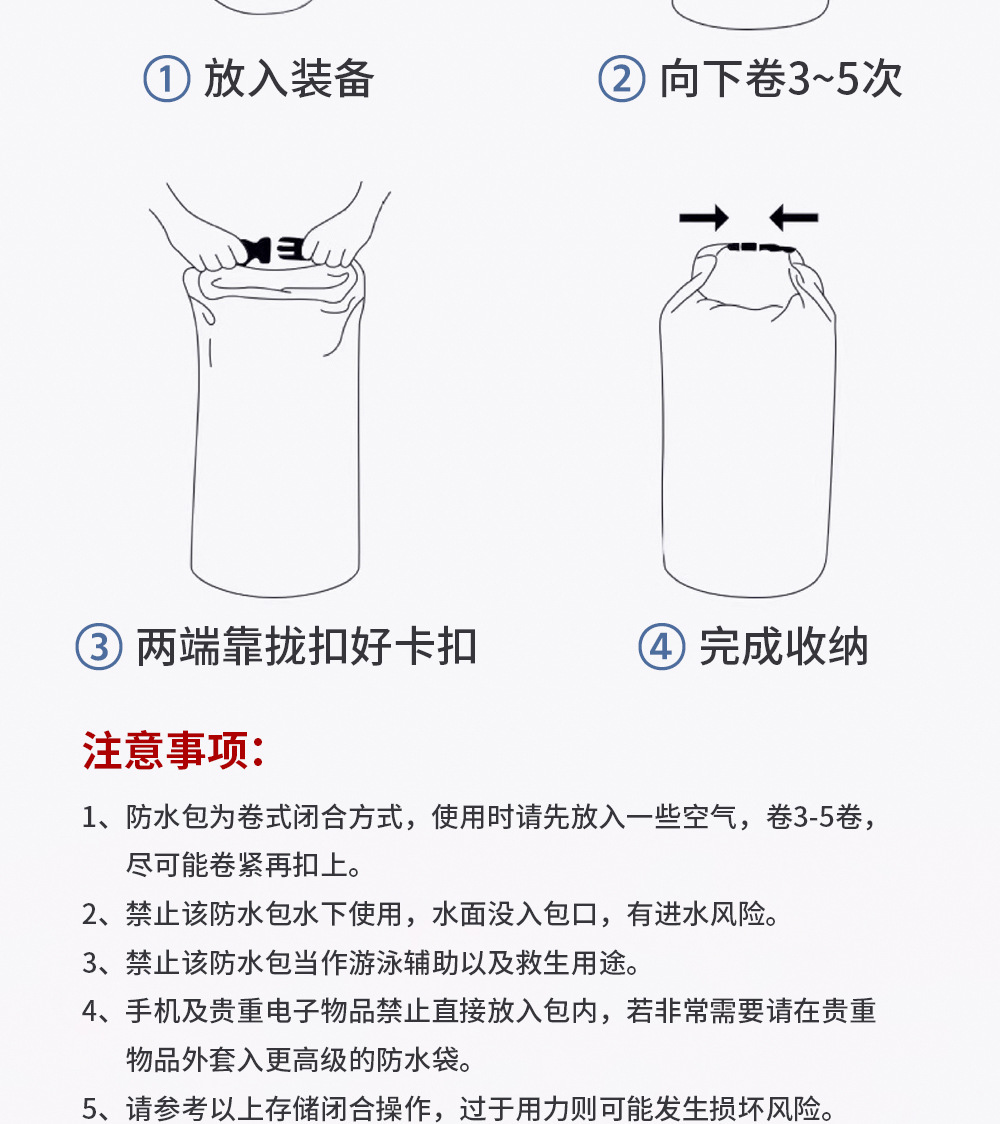 ① 放入装备

② 向下卷3~5次

③ 两端靠拢扣好卡扣

④ 完成收纳

注意事项:

1、防水包为卷式闭合方式，使用时请先放入一些空气，卷3-5卷，尽可能卷紧再扣上。

2、禁止该防水包水下使用，水面没入包口，有进水风险。

3、禁止该防水包当作游泳辅助以及救生用途。

4、手机及贵重电子物品禁止直接放入包内，若非常需要请在贵重物品外套入更高级的防水袋。

5、请参考以上存储闭合操作，过于用力则可能发生损坏风险。