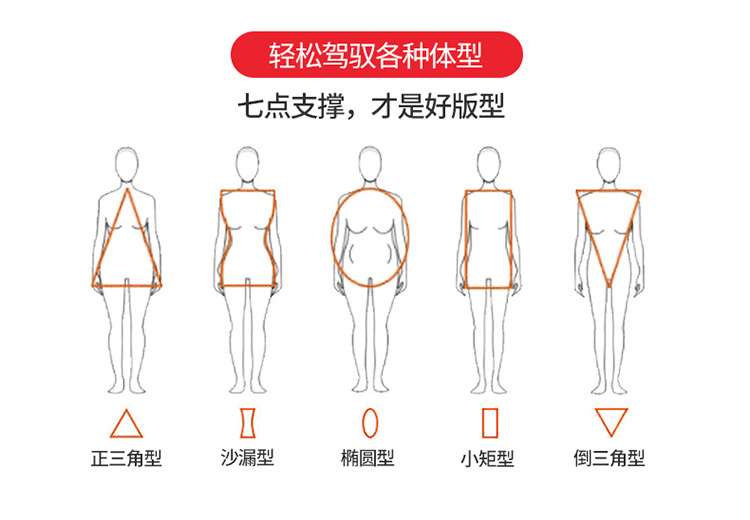 轻松驾驭各种体型

七点支撑，才是好版型

正三角型

沙漏型

椭圆型

小矩型

倒三角型