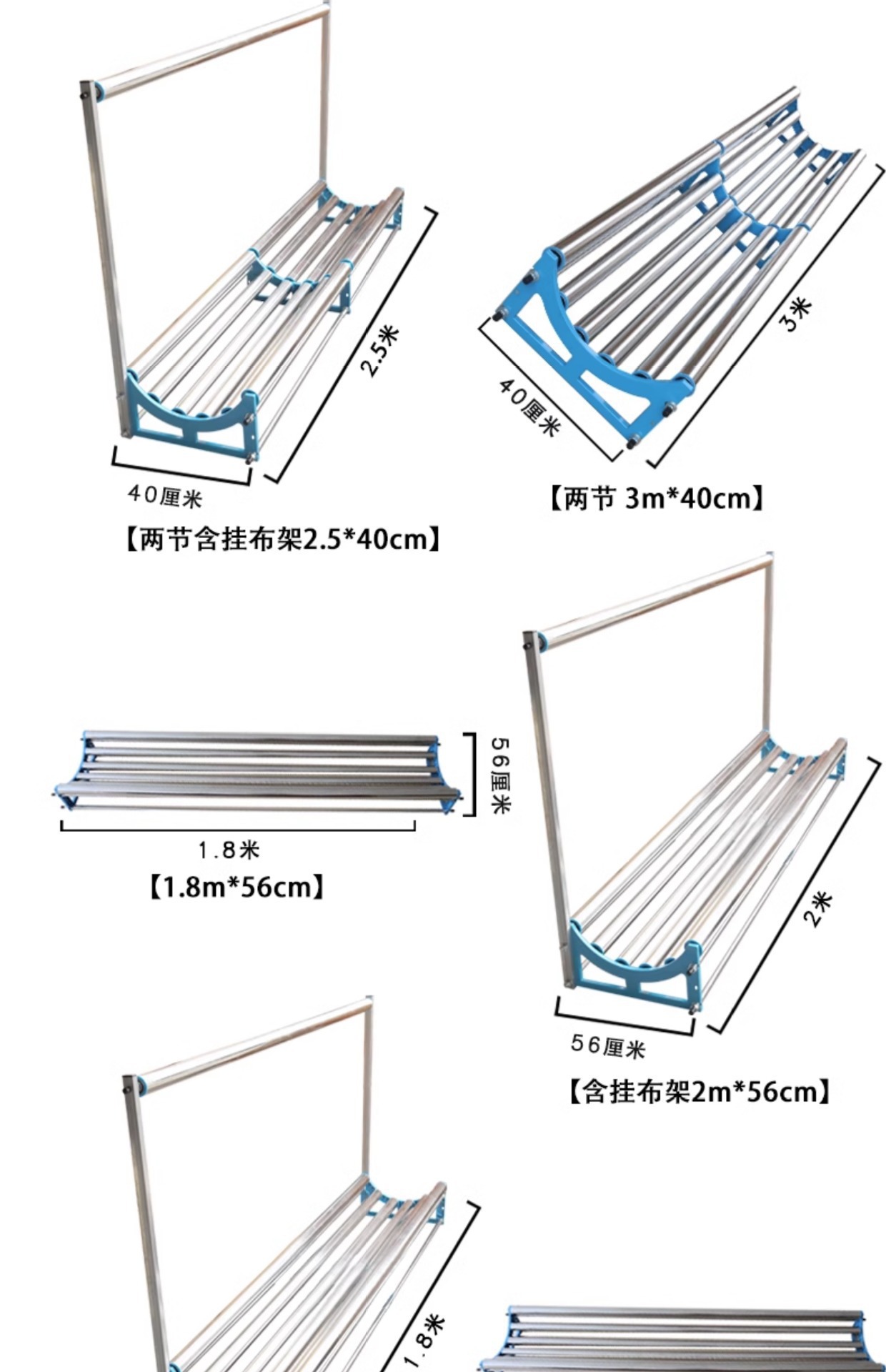 2.5米

40厘米

【两节含挂布架2.5*40cm】

3米

40厘米

【两节 3m*40cm】

56厘米

1.8米

【1.8m*56cm】

2米

56厘米

【含挂布架2m*56cm】

1.8米