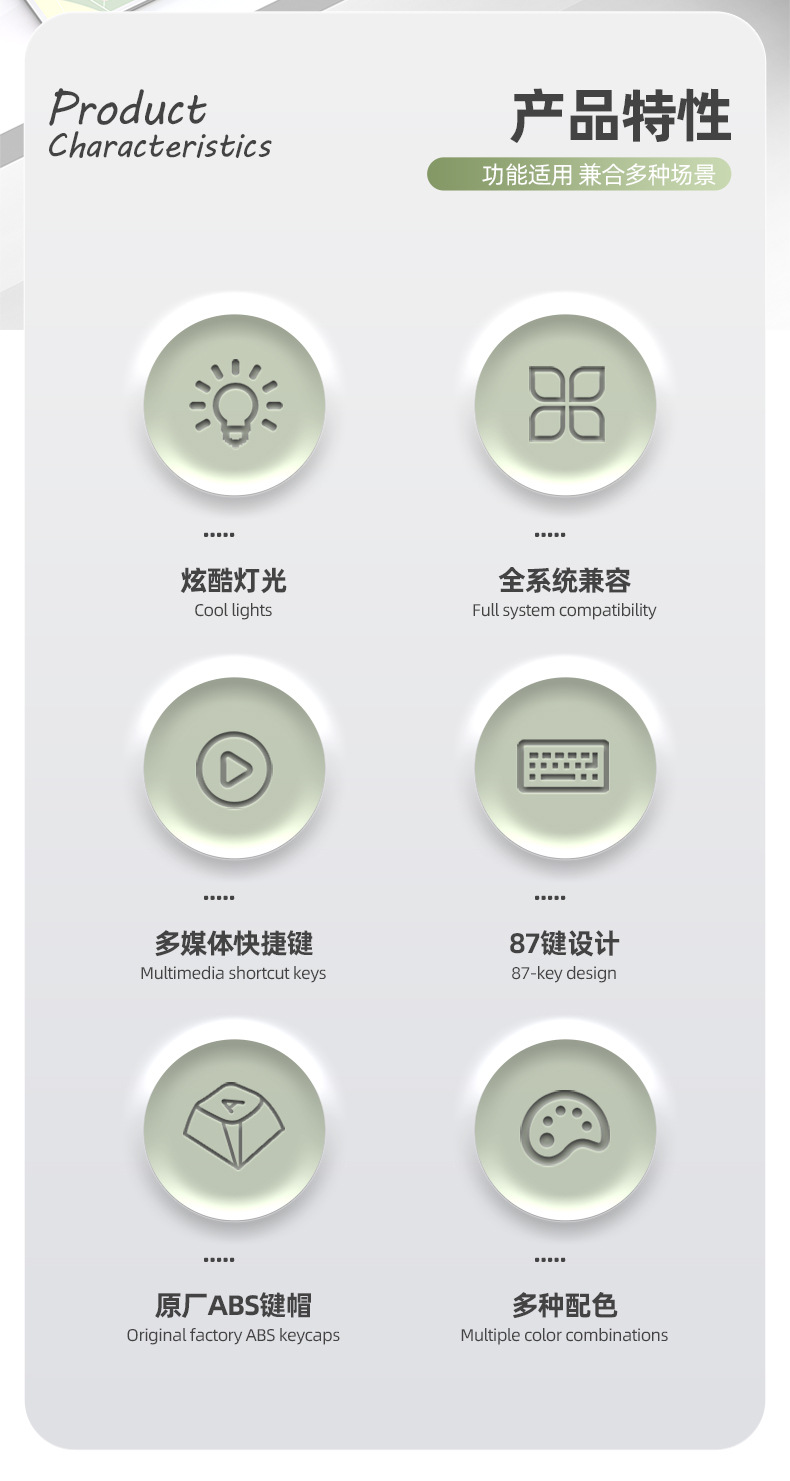 Product
Characteristics

产品特性

功能适用 兼合多种场景

炫酷灯光
Cool lights

全系统兼容
Full system compatibility

多媒体快捷键
Multimedia shortcut keys

87键设计
87-key design

原厂ABS键帽
Original factory ABS keycaps

多种配色
Multiple color combinations