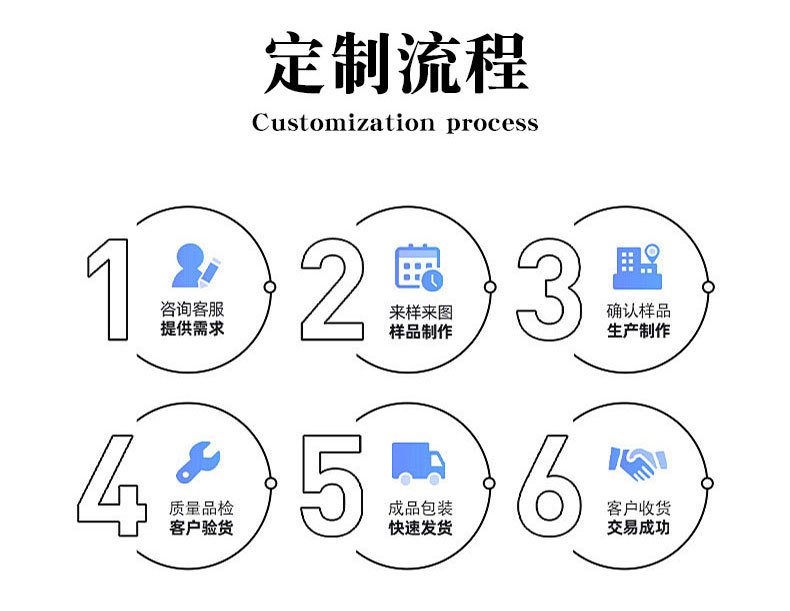 定制流程
Customization process

1
咨询客服
提供需求

2
来样来图
样品制作

3
确认样品
生产制作

4
质量品检
客户验货

5
成品包装
快速发货

6
客户收货
交易成功